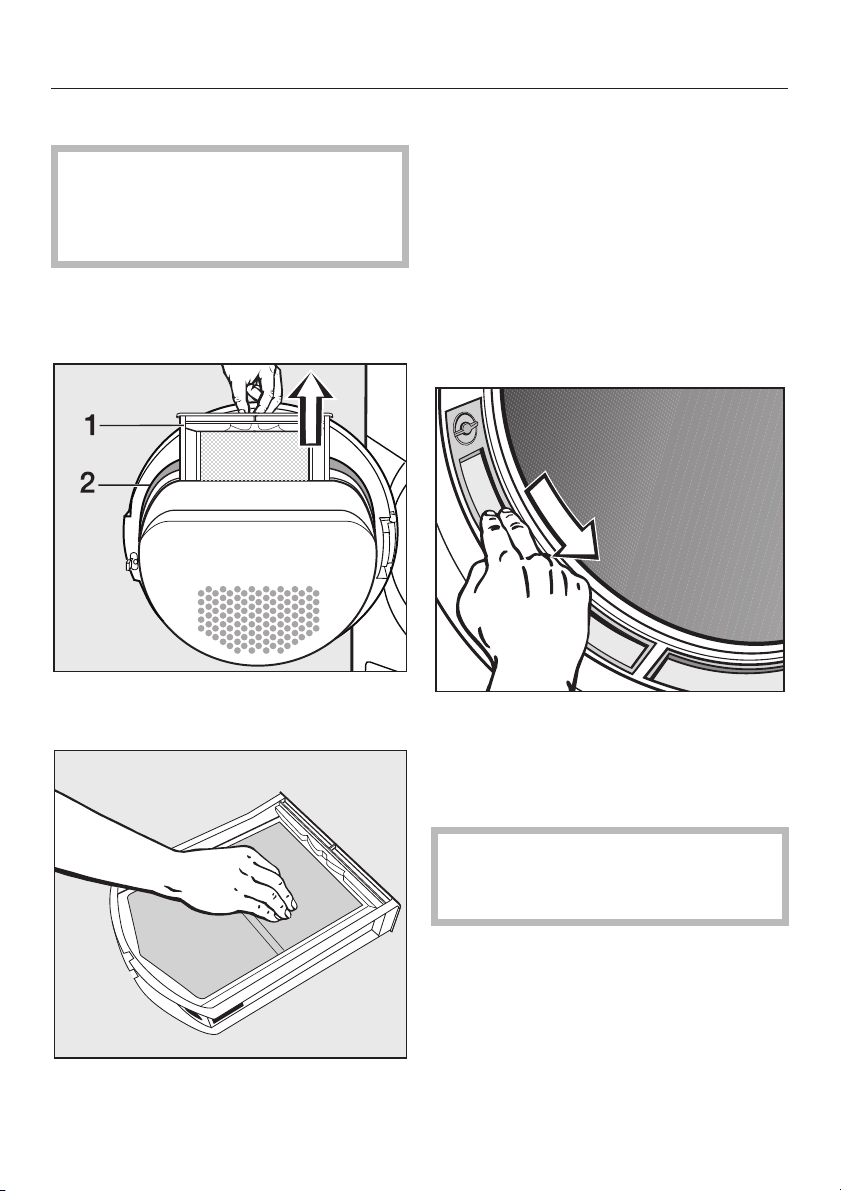 1
2