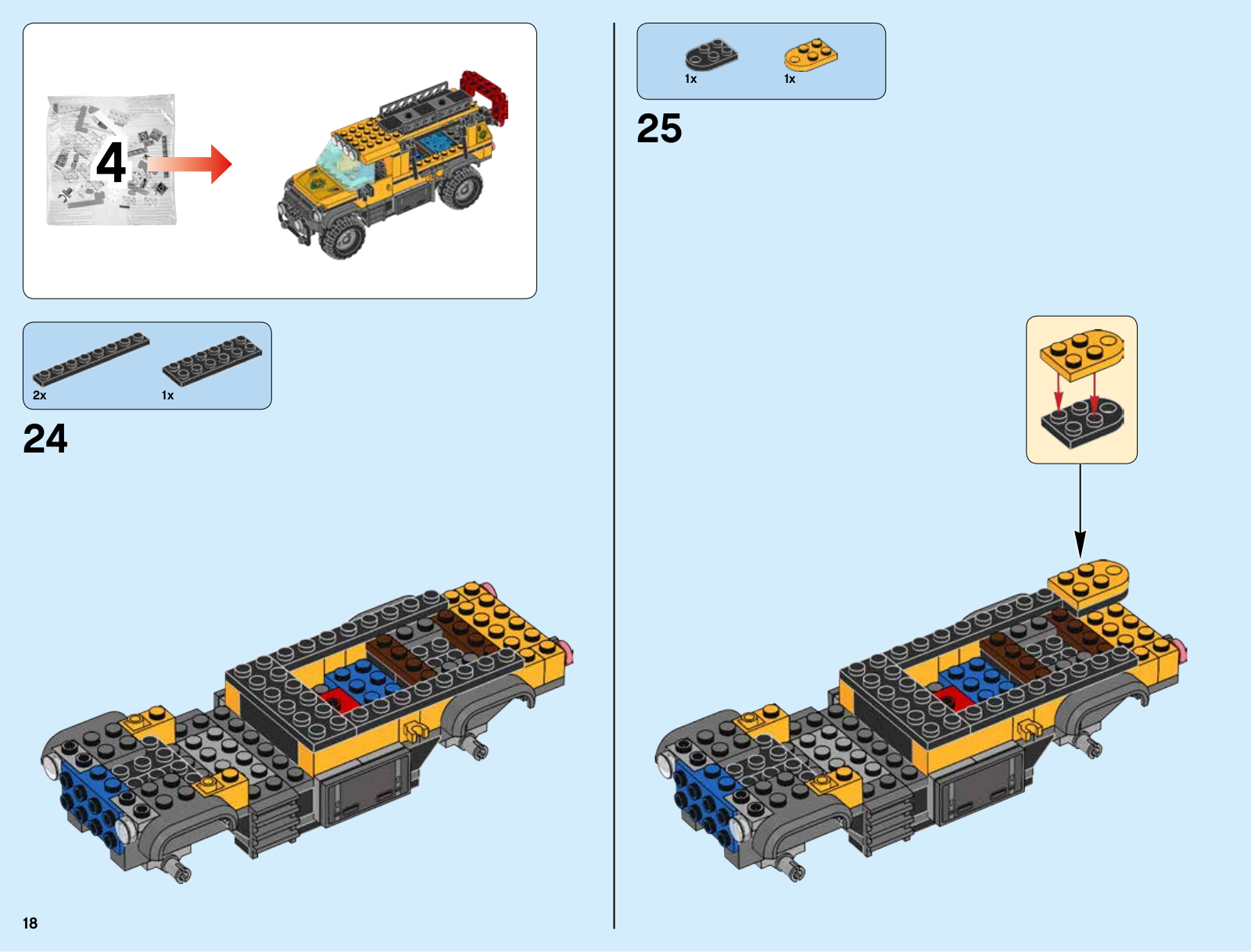 4

2x

1x

24

18

1x

1x

25