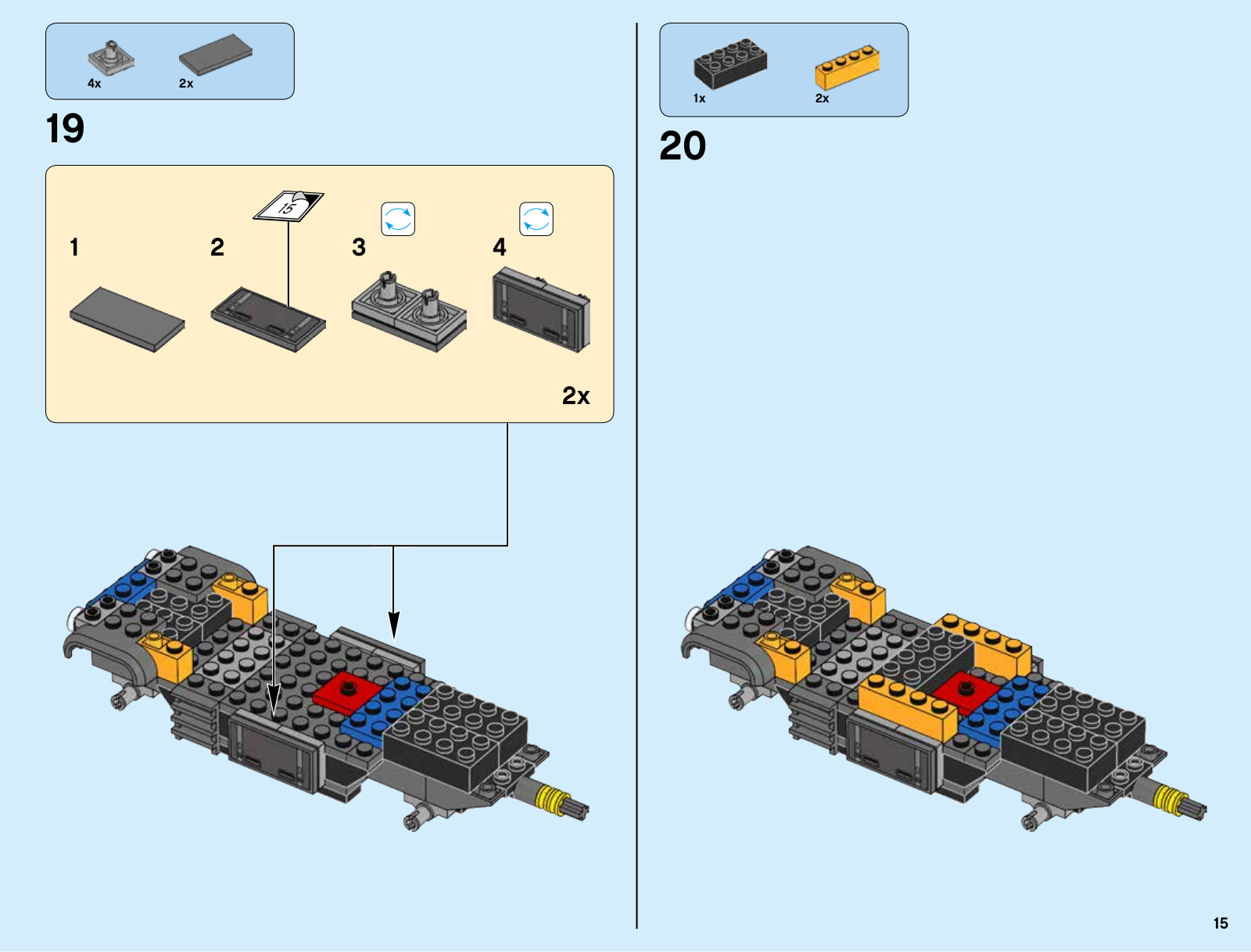 4x 2x

19

15

1 2 3 4

2x

1x 2x

20

15