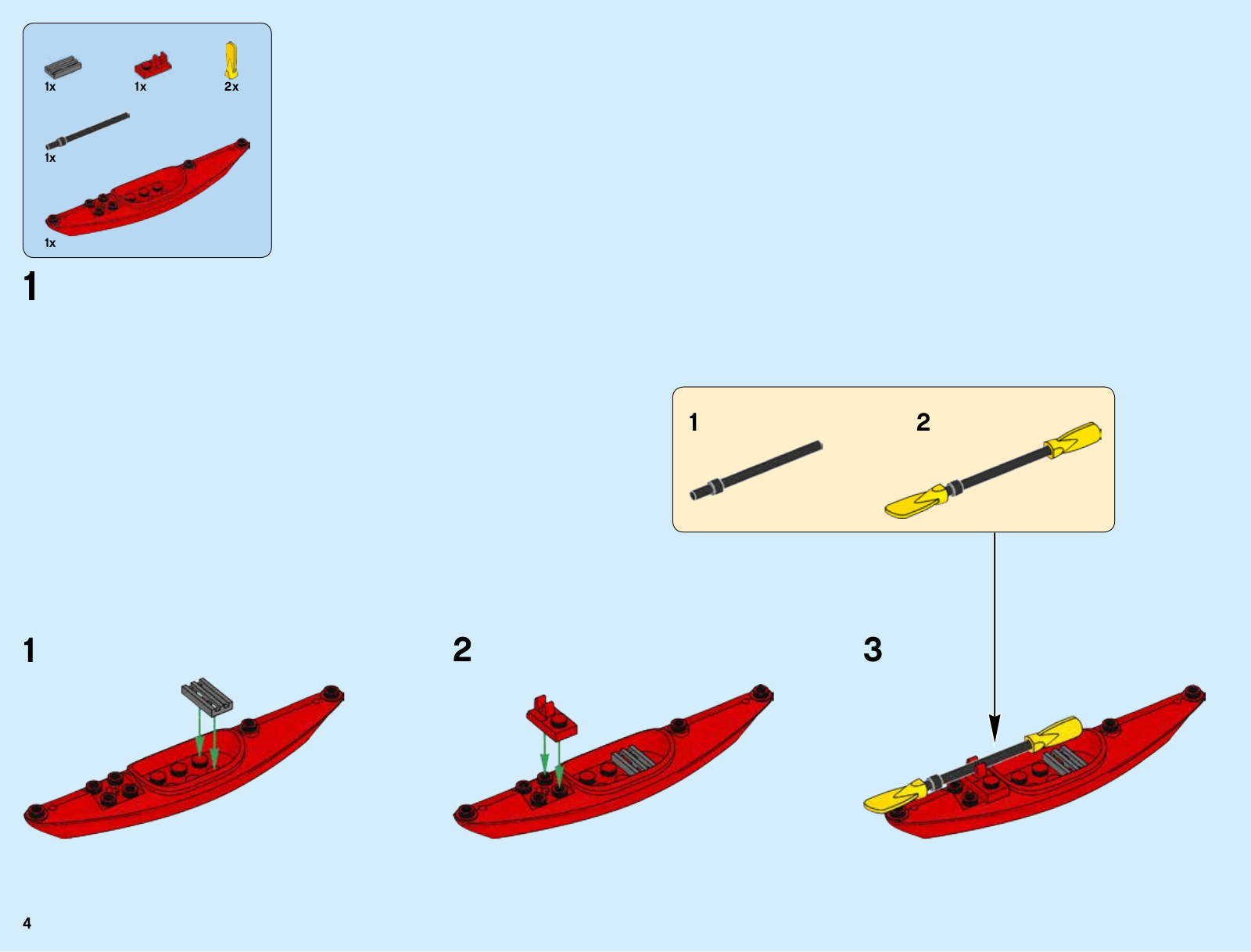 1x
1x
2x
1x
1x

1

1
2

1

2

3

4