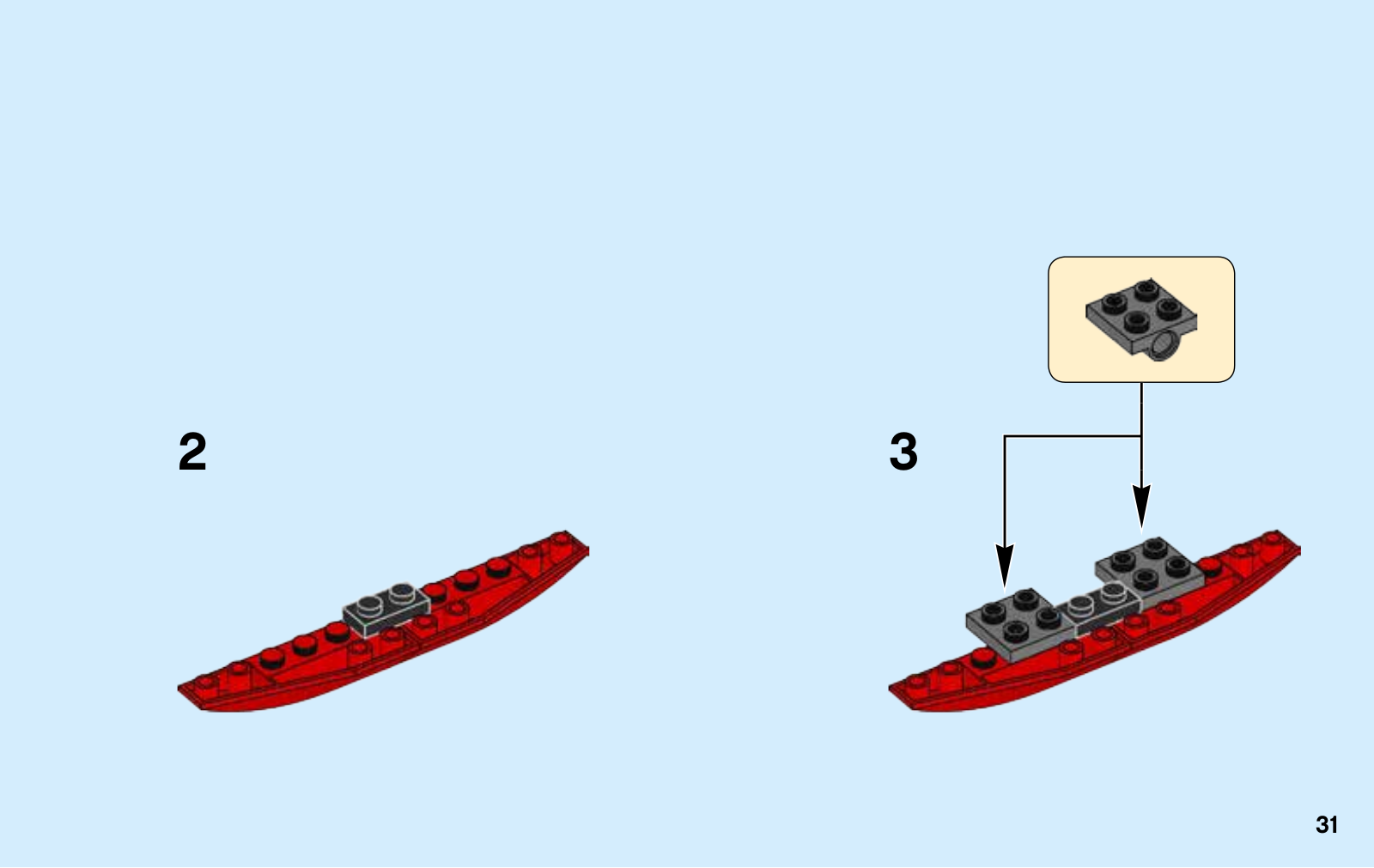 2

3

31