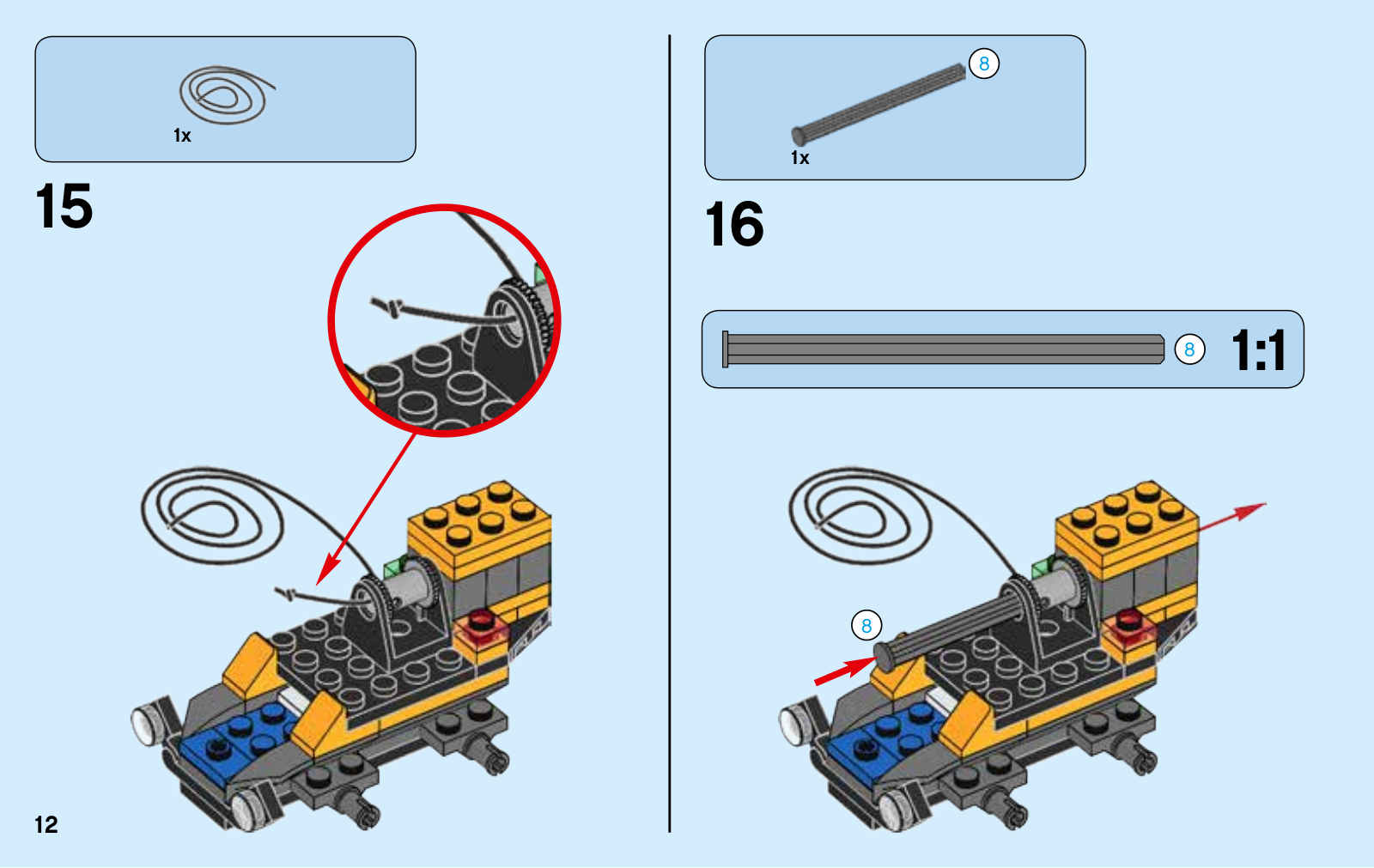 1x

15

12

8

1x

16

8

1:1

8