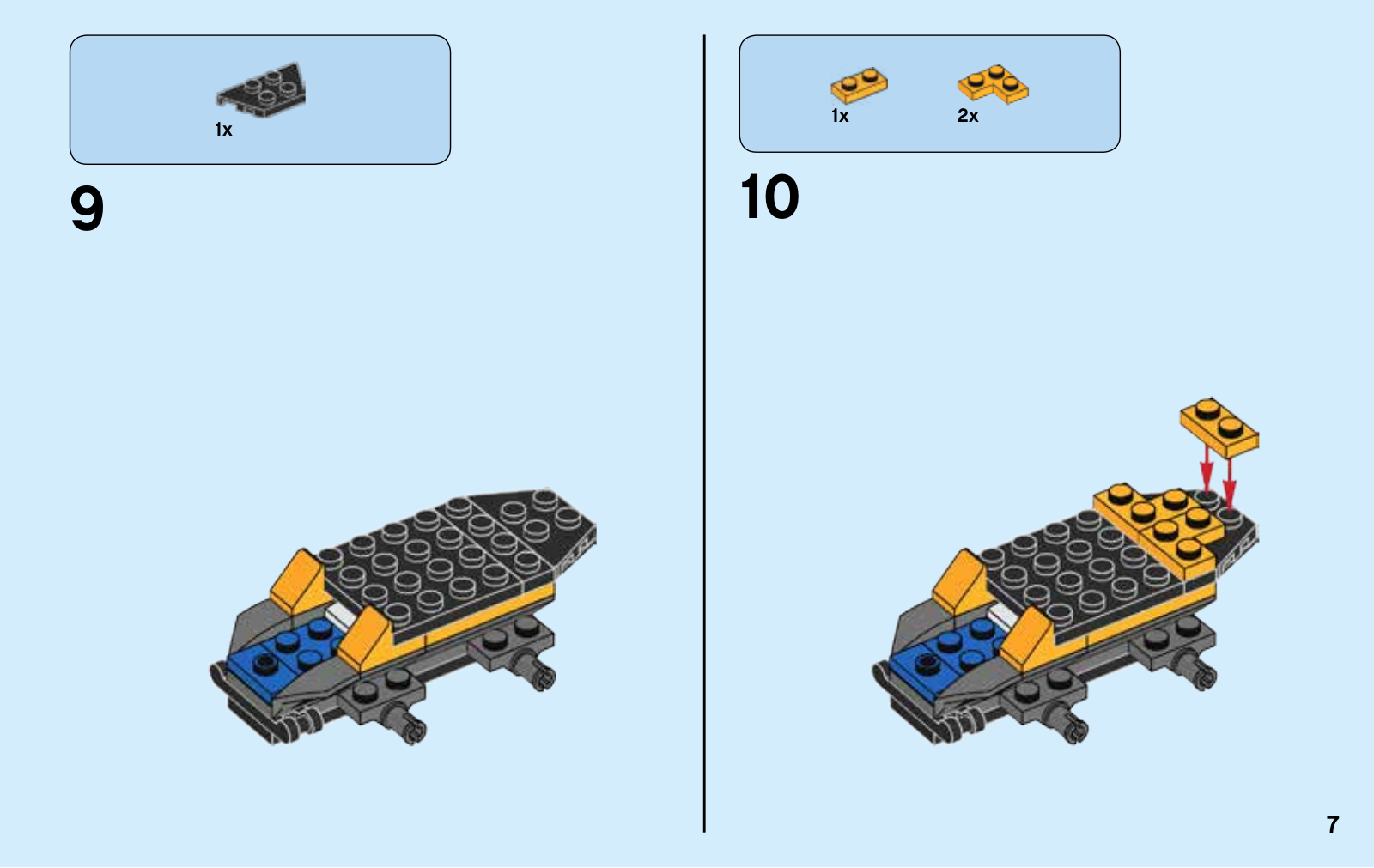 1x

9

1x

2x

10

7