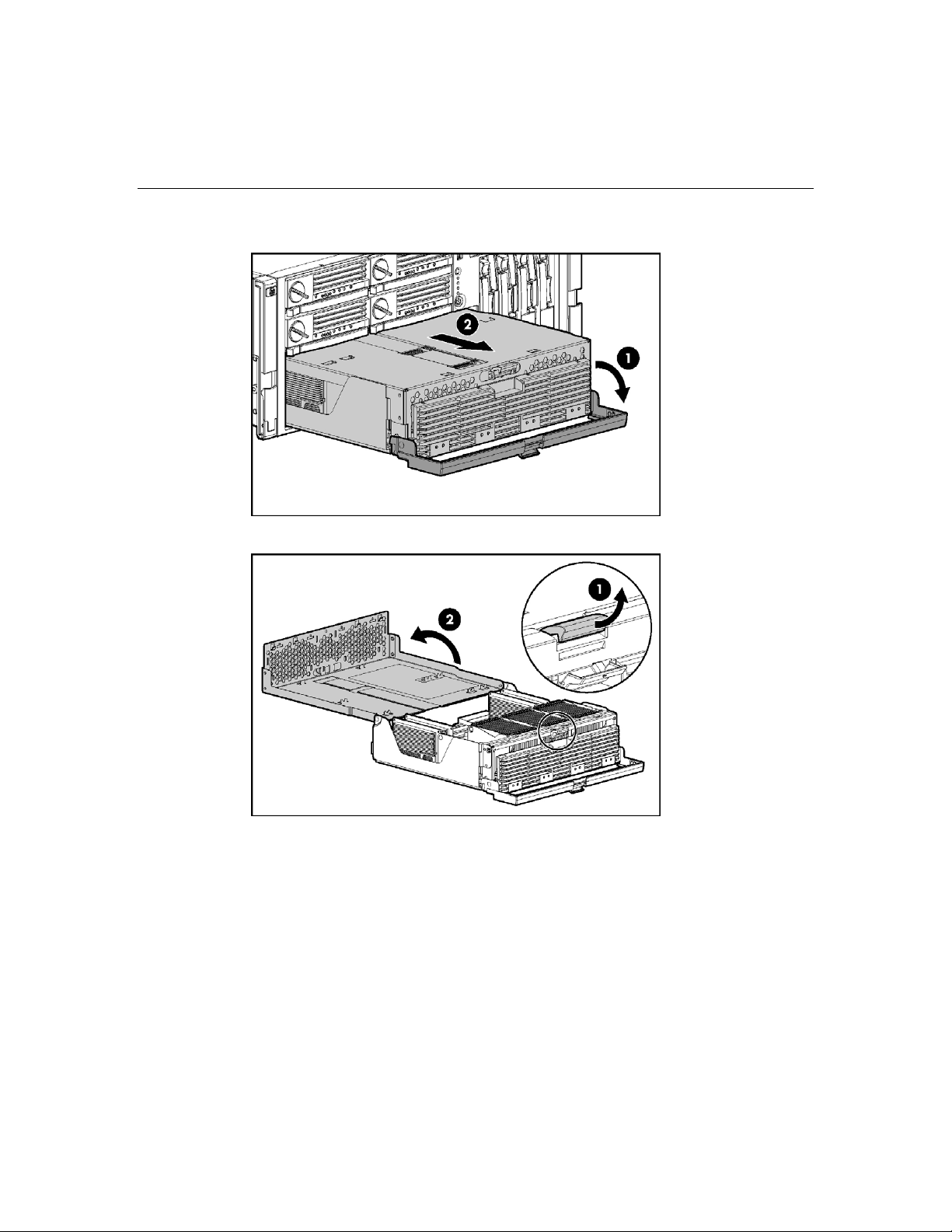 2
1

1
2