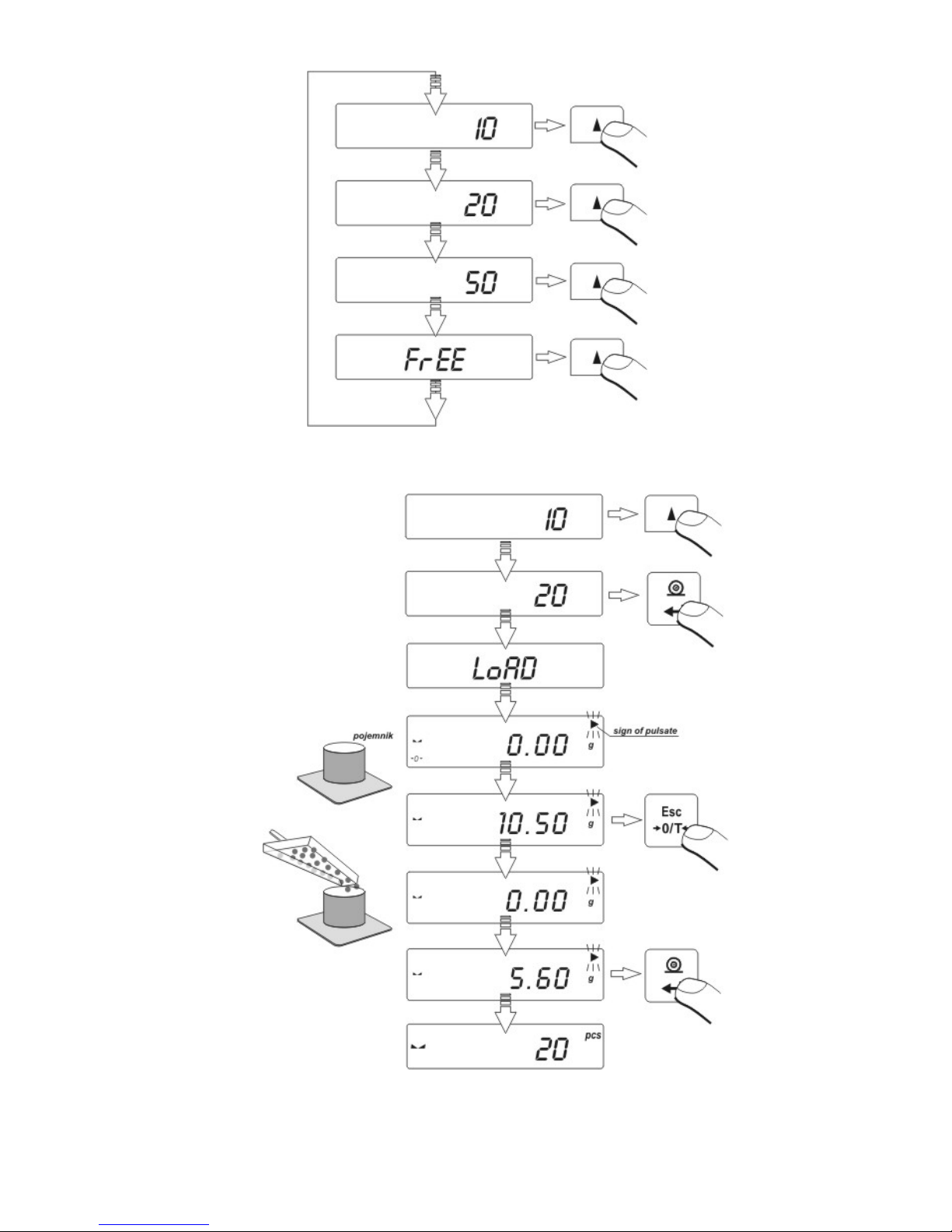 10

20

50

FrEE

10

20

LoAD

pojemnik

-0-

0.00 g

sign of pulsate

10.50 g

Esc
→0/T←

0.00 g

5.60 g

20 pcs