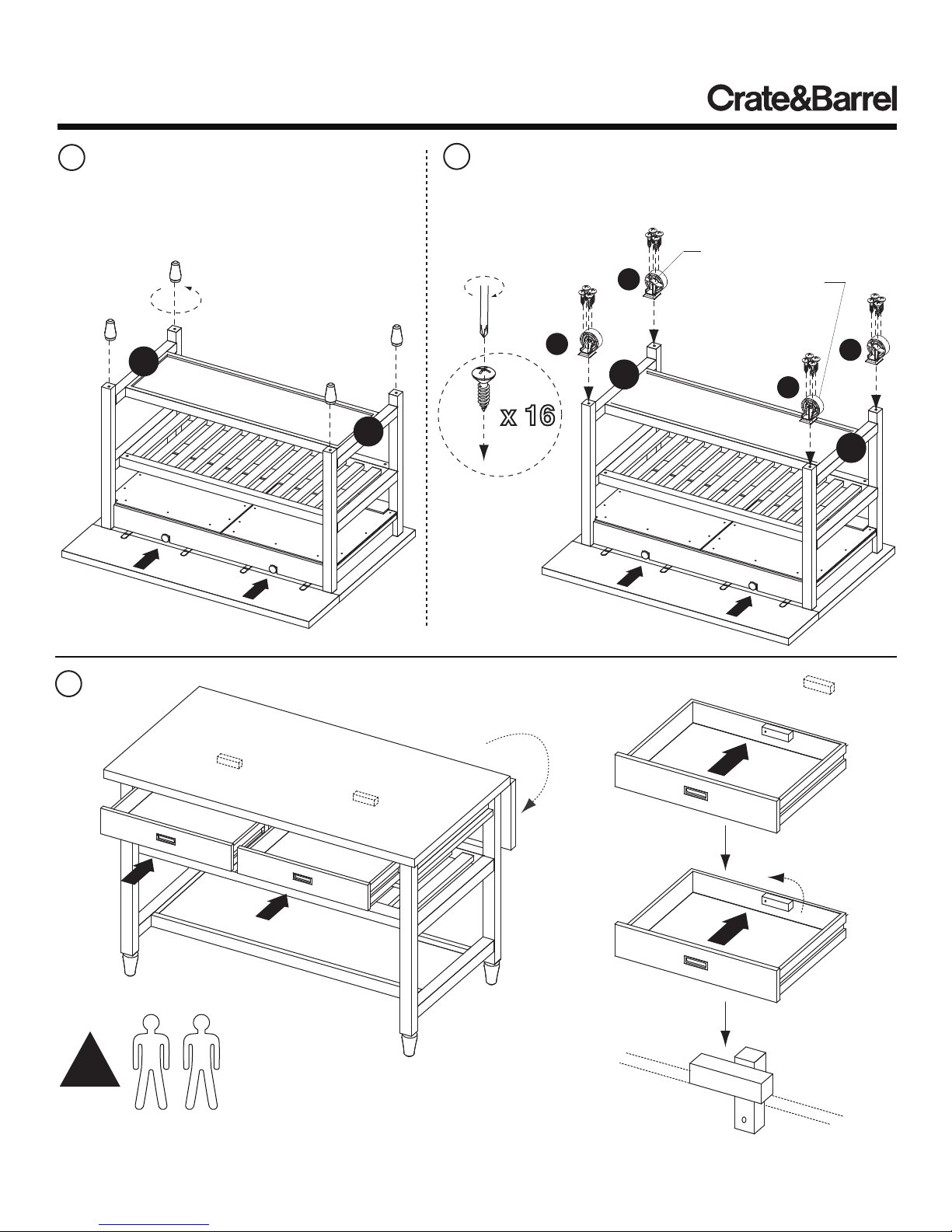 Crate&Barrel

x 16