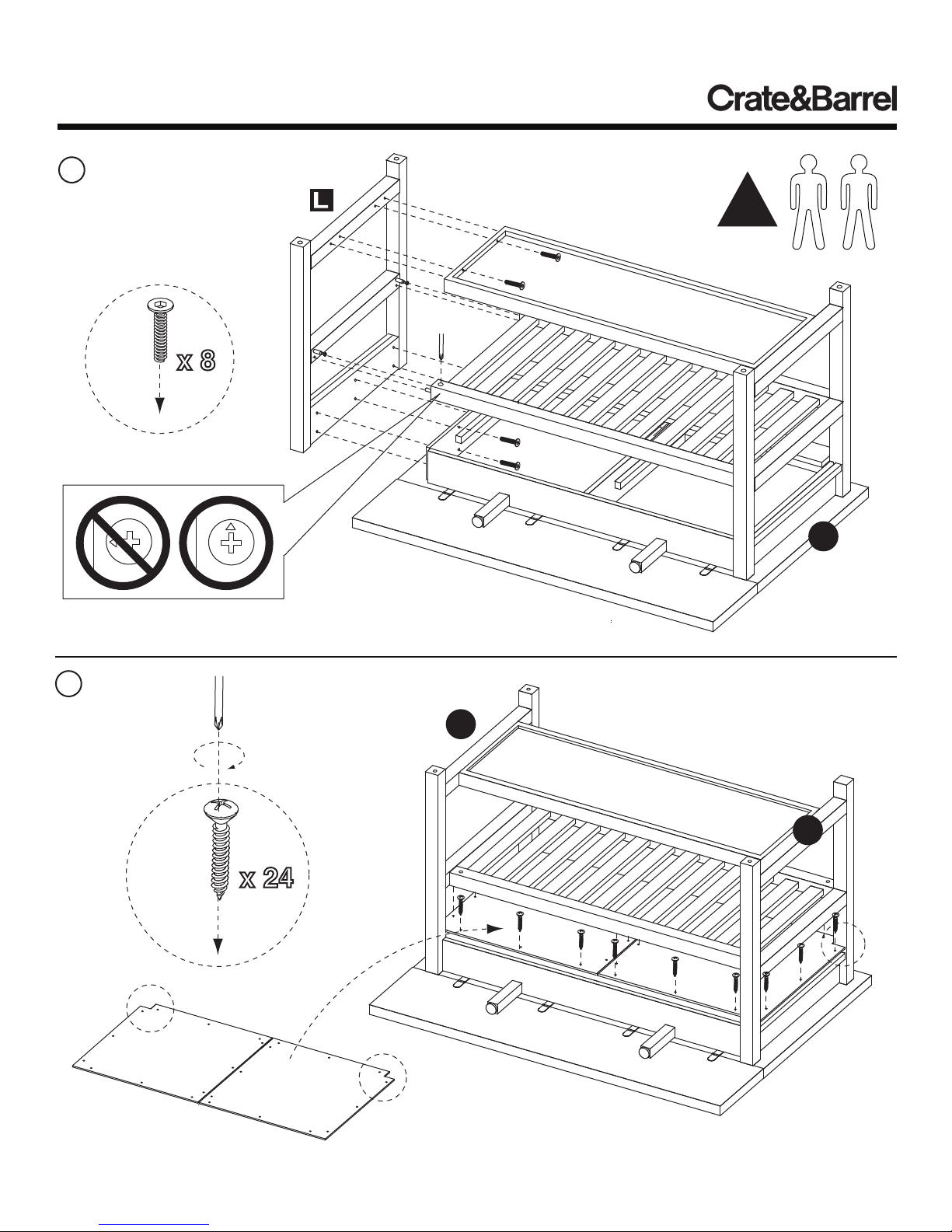 Crate&Barrel

L

x 8

x 24