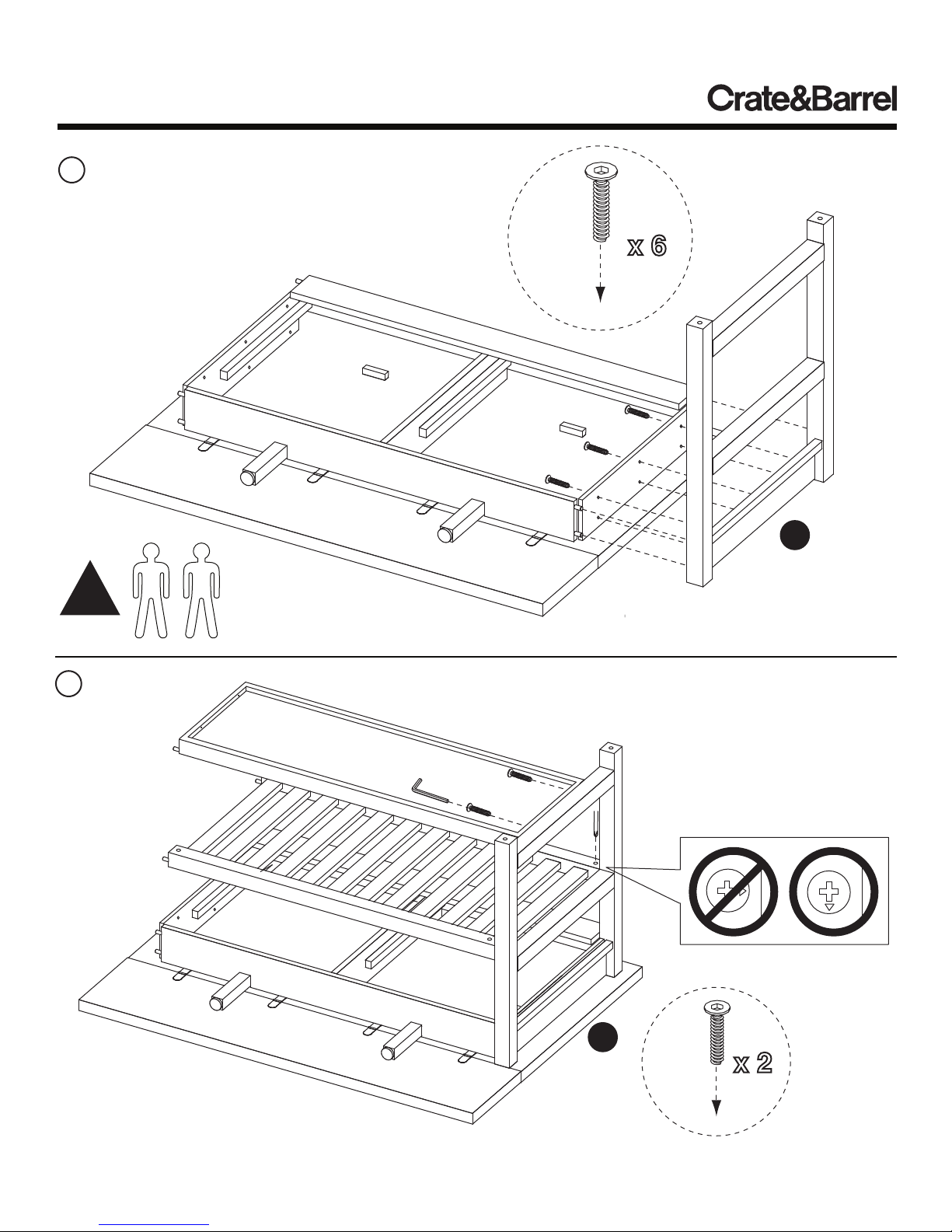 Crate&Barrel

x 6

x 2