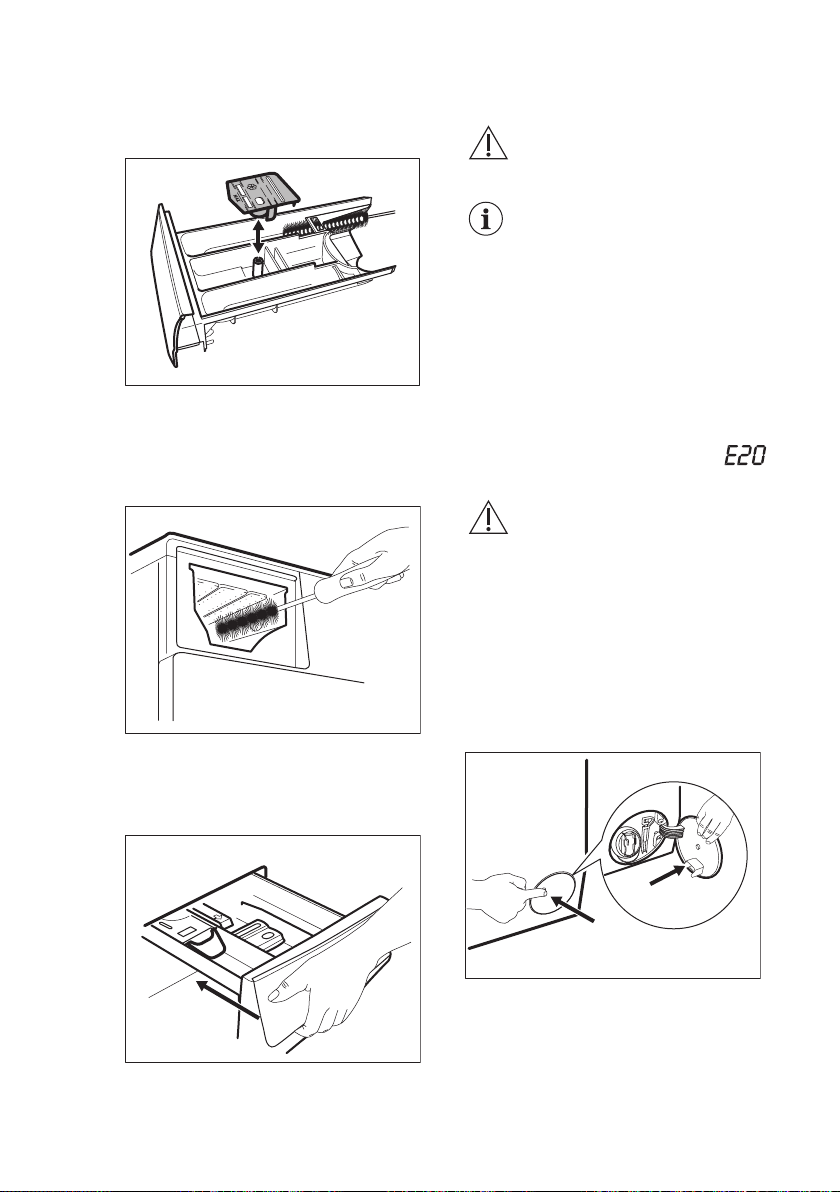 E20