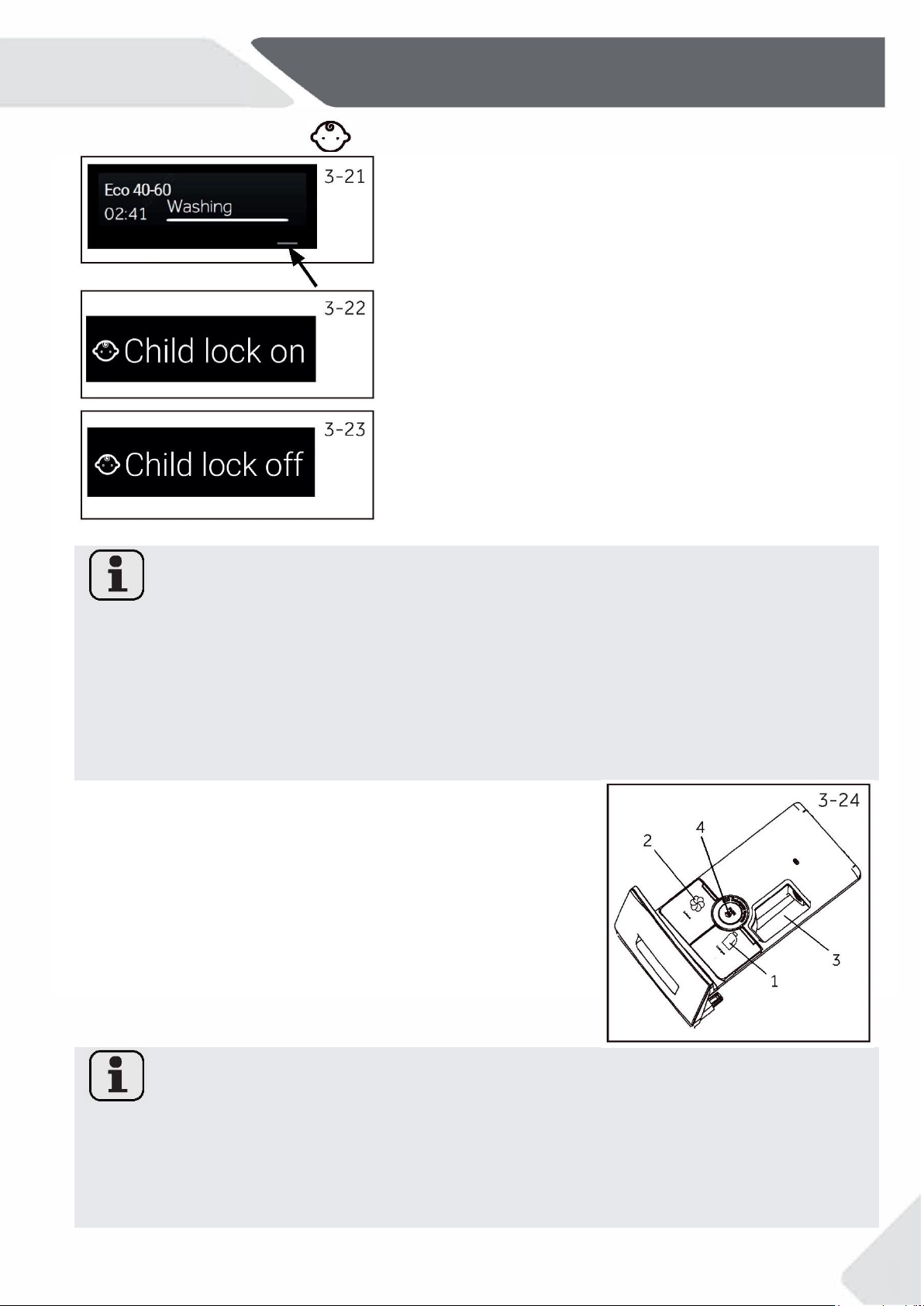 3-21

Eco 40-60
02:41 Washing

3-22

Child lock on

3-23

Child lock off

3-24

2
4
3
1