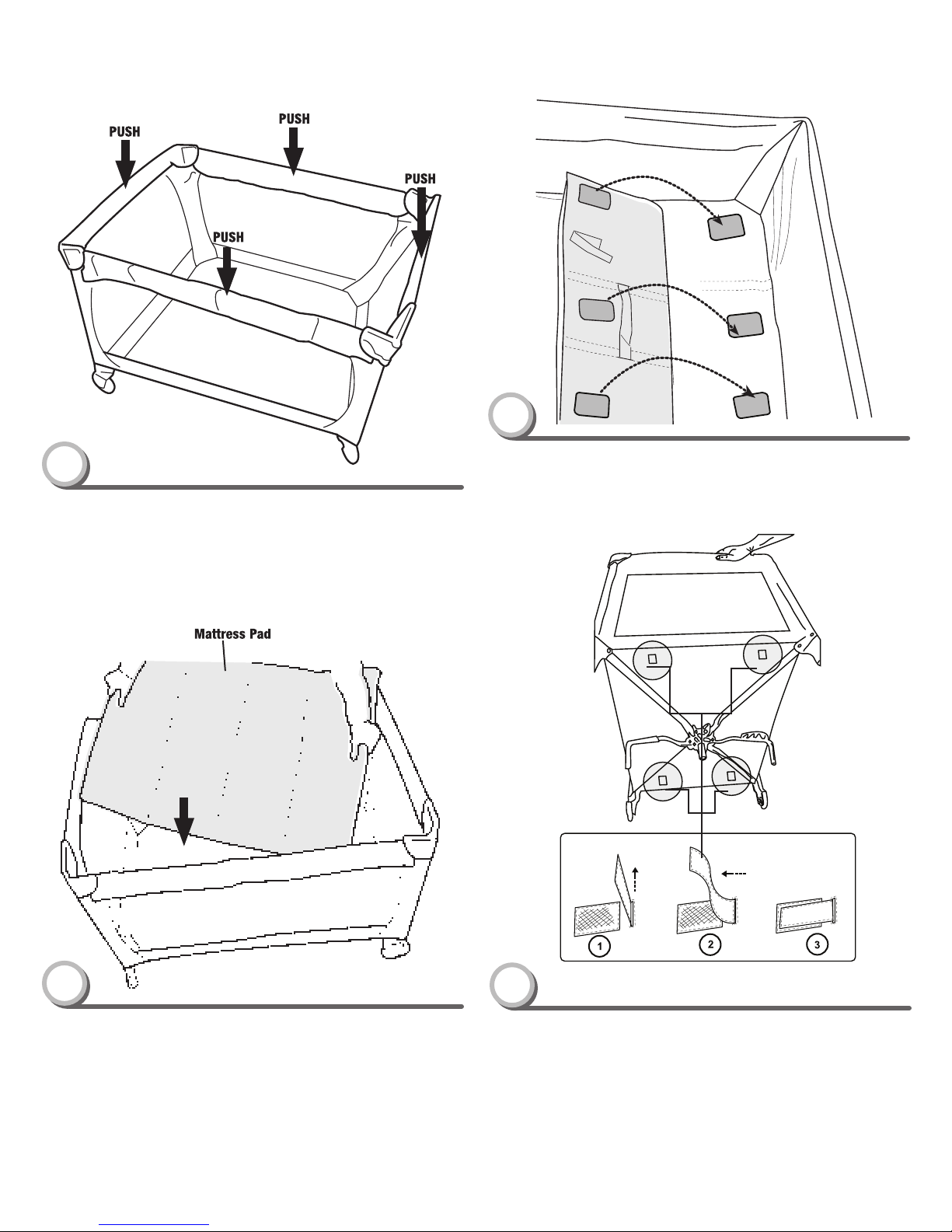 PUSH

PUSH

PUSH

PUSH

Mattress Pad

1

2

3