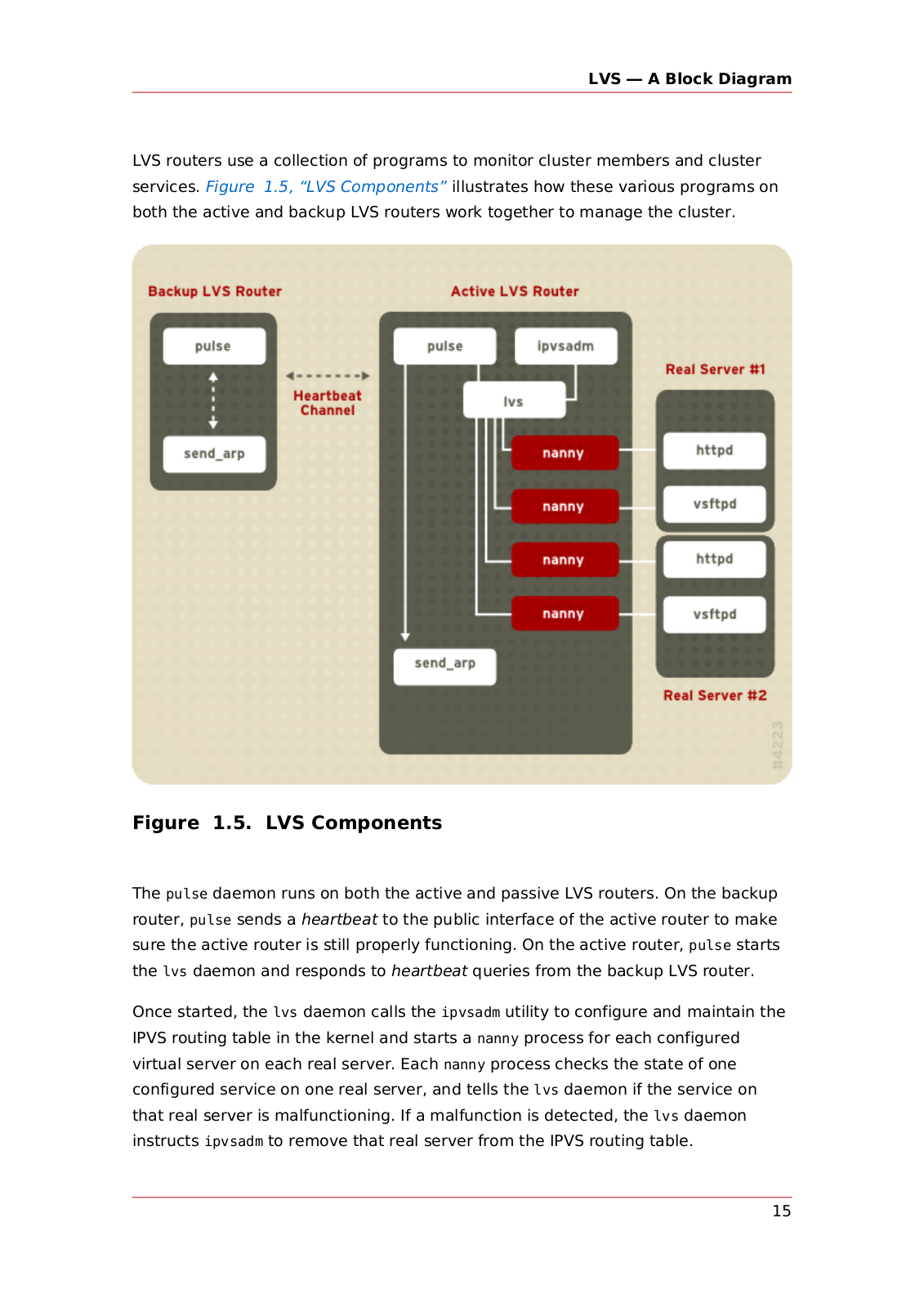 LVS — A Block Diagram

LVS routers use a collection of programs to monitor cluster members and cluster services. Figure 1.5, “LVS Components” illustrates how these various programs on both the active and backup LVS routers work together to manage the cluster.

Backup LVS Router

pulse

send_arp

Heartbeat Channel

Active LVS Router

pulse

ipvsadm

lvs

nanny

nanny

nanny

nanny

send_arp

Real Server #1

httpd

vsftpd

httpd

vsftpd

Real Server #2

#4223

Figure 1.5. LVS Components

The pulse daemon runs on both the active and passive LVS routers. On the backup router, pulse sends a heartbeat to the public interface of the active router to make sure the active router is still properly functioning. On the active router, pulse starts the lvs daemon and responds to heartbeat queries from the backup LVS router.

Once started, the lvs daemon calls the ipvsadm utility to configure and maintain the IPVS routing table in the kernel and starts a nanny process for each configured virtual server on each real server. Each nanny process checks the state of one configured service on one real server, and tells the lvs daemon if the service on that real server is malfunctioning. If a malfunction is detected, the lvs daemon instructs ipvsadm to remove that real server from the IPVS routing table.

15