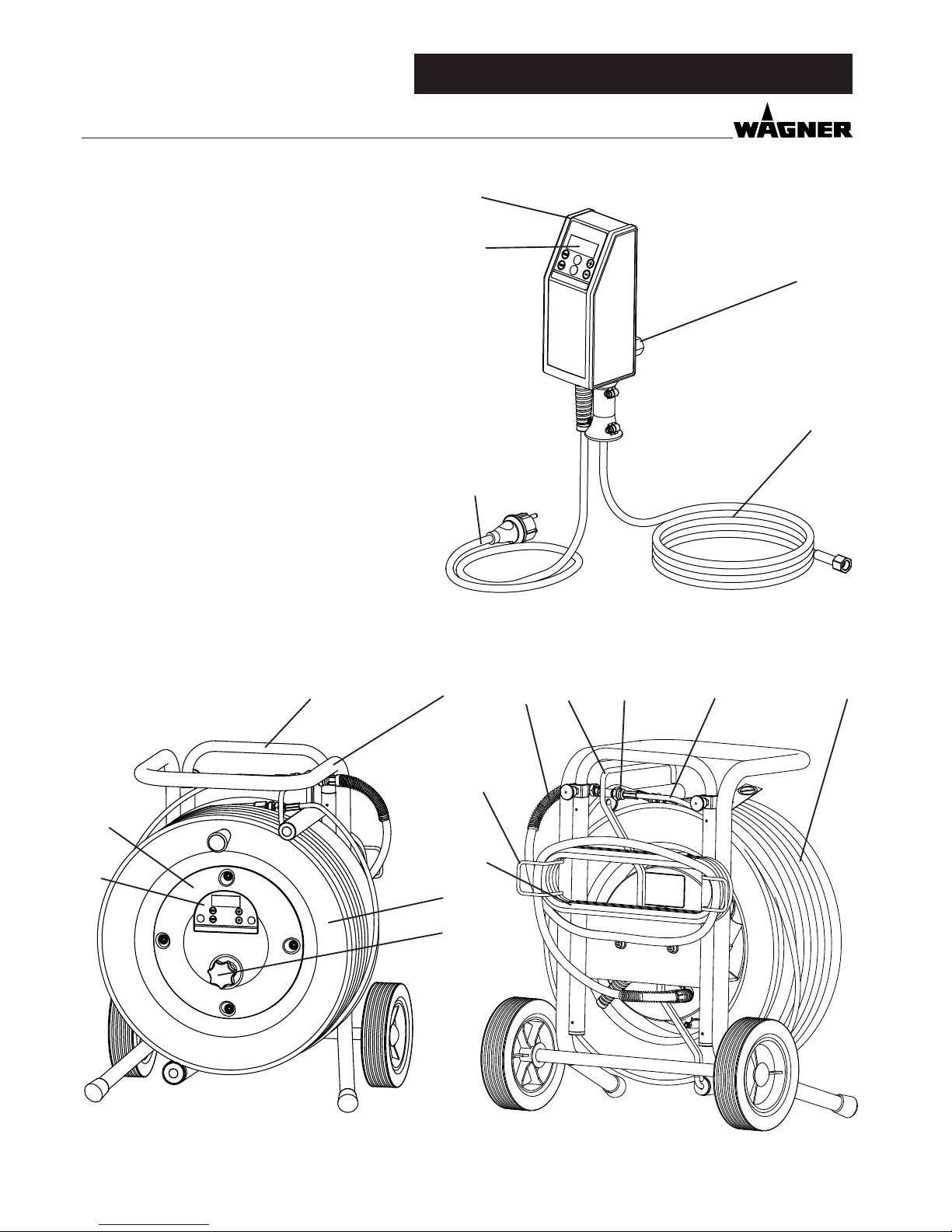 WAGNER