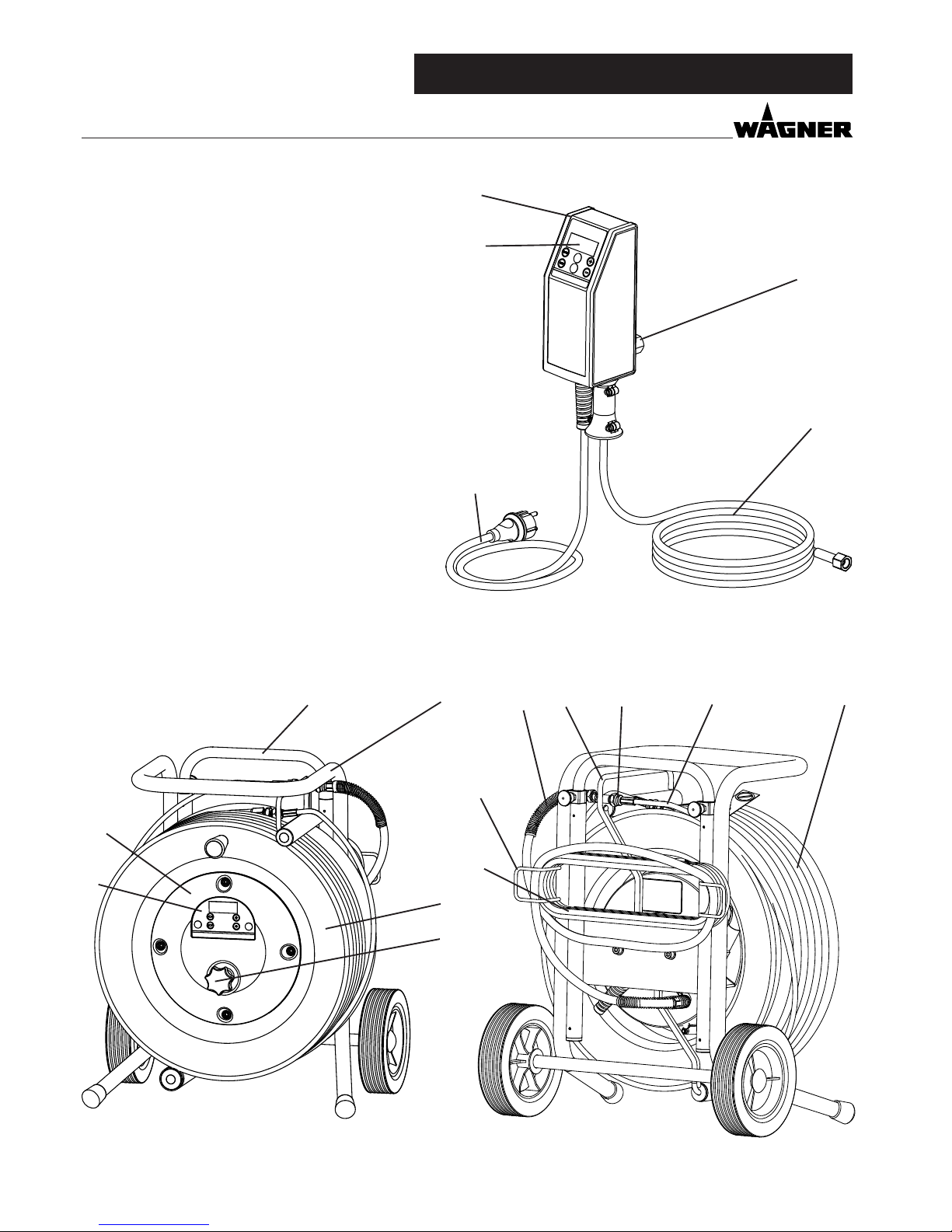 WAGNER