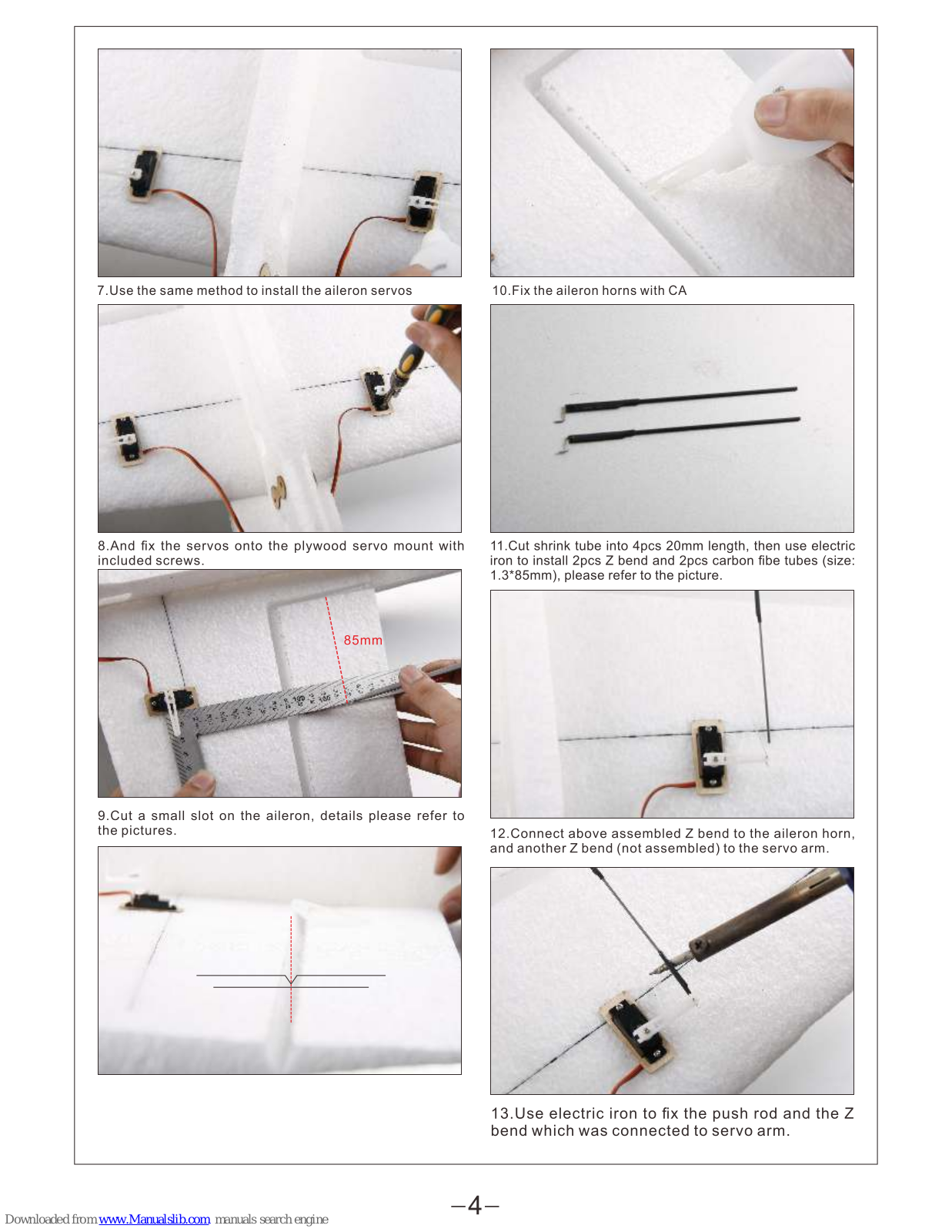 7.Use the same method to install the aileron servos

8.And fix the servos onto the plywood servo mount with included screws.

85mm

9.Cut a small slot on the aileron, details please refer to the pictures.

10.Fix the aileron horns with CA

11.Cut shrink tube into 4pcs 20mm length, then use electric iron to install 2pcs Z bend and 2pcs carbon fibe tubes (size: 1.3*85mm), please refer to the picture.

12.Connect above assembled Z bend to the aileron horn, and another Z bend (not assembled) to the servo arm.

13.Use electric iron to fix the push rod and the Z bend which was connected to servo arm.

–4–

Downloaded from www.Manualslib.com manuals search engine