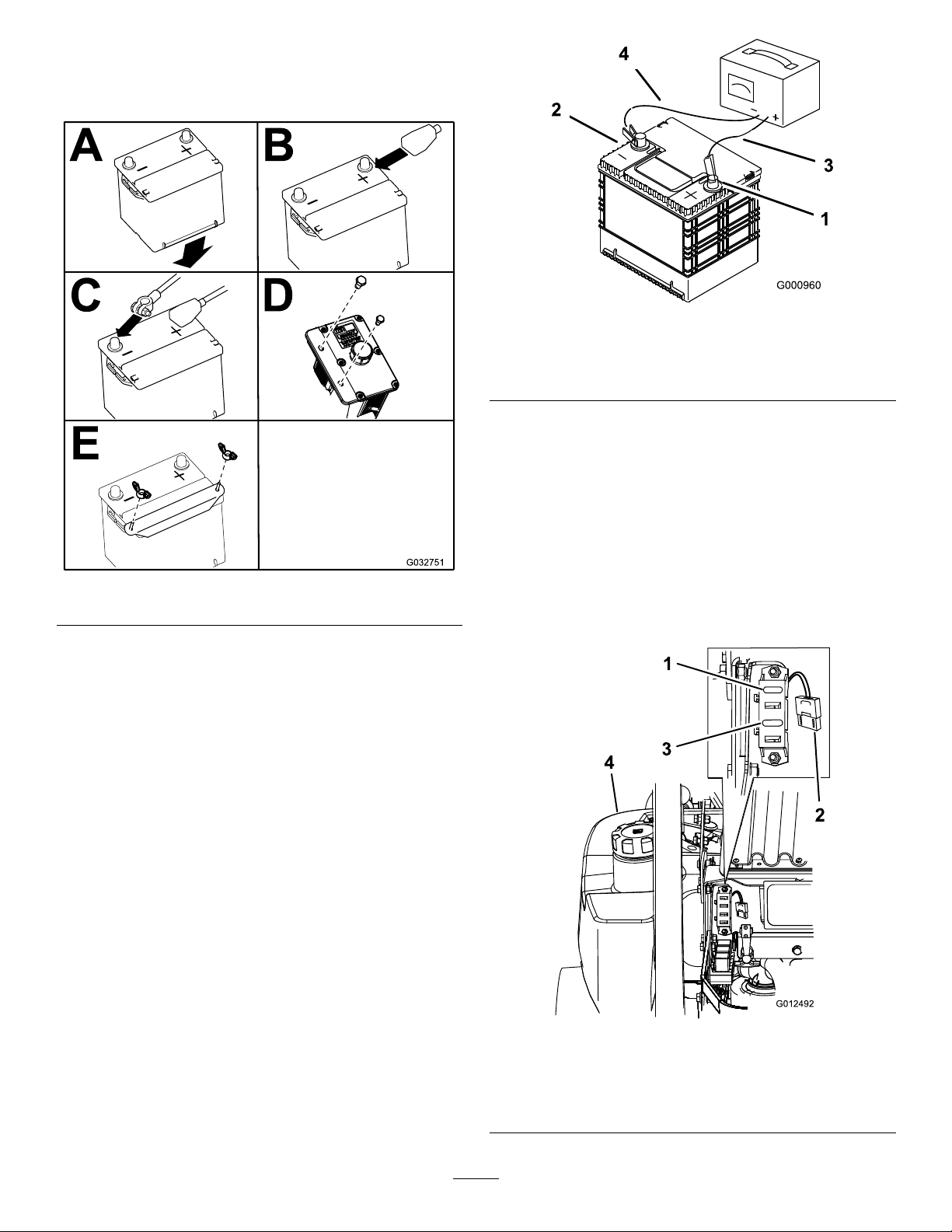 A

B

C

D

E

G032751

4

2

3

1

G000960

1

3

4

2

G012492