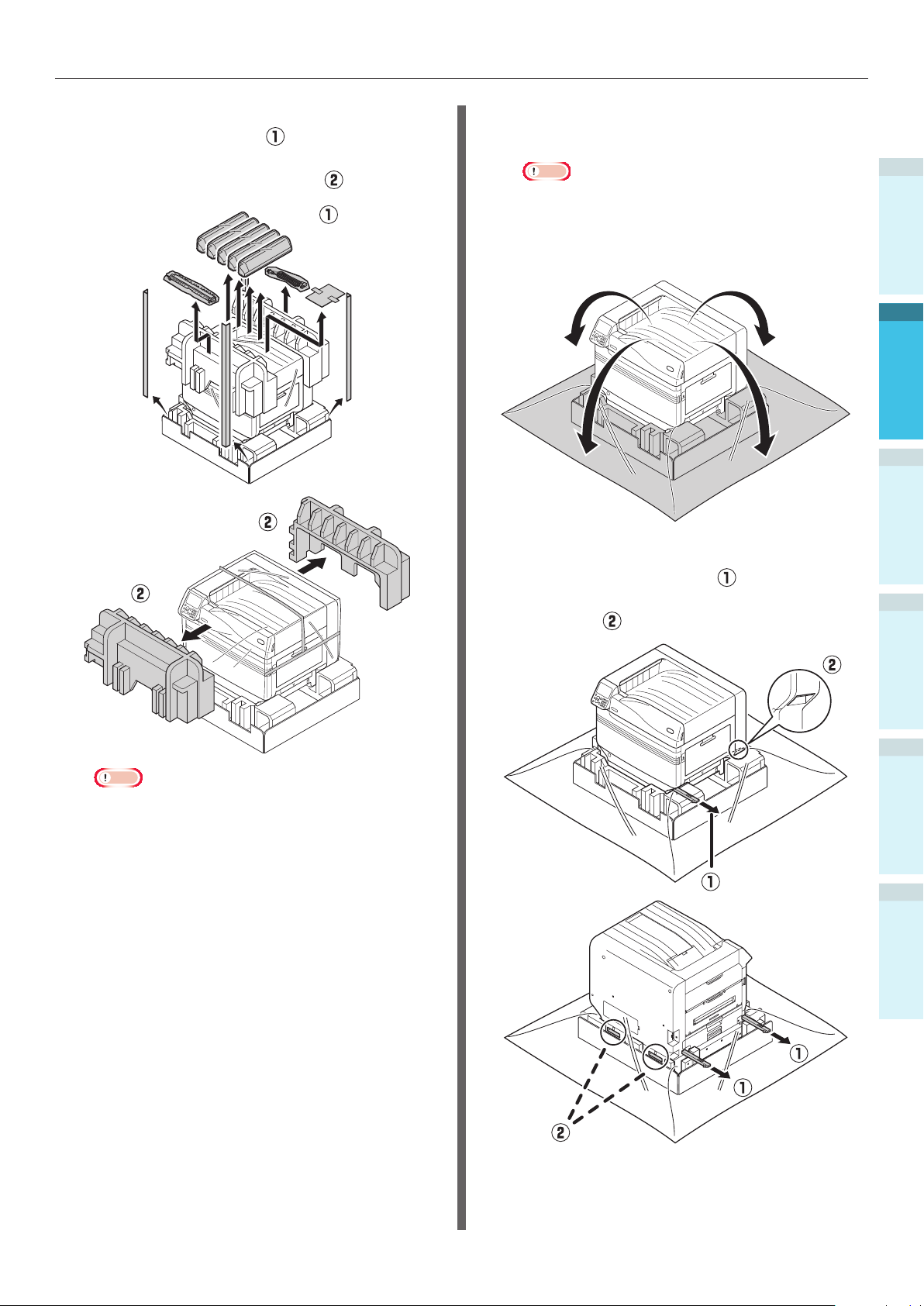 ①

②

①

②

②

①

②

②

①

①

①

②