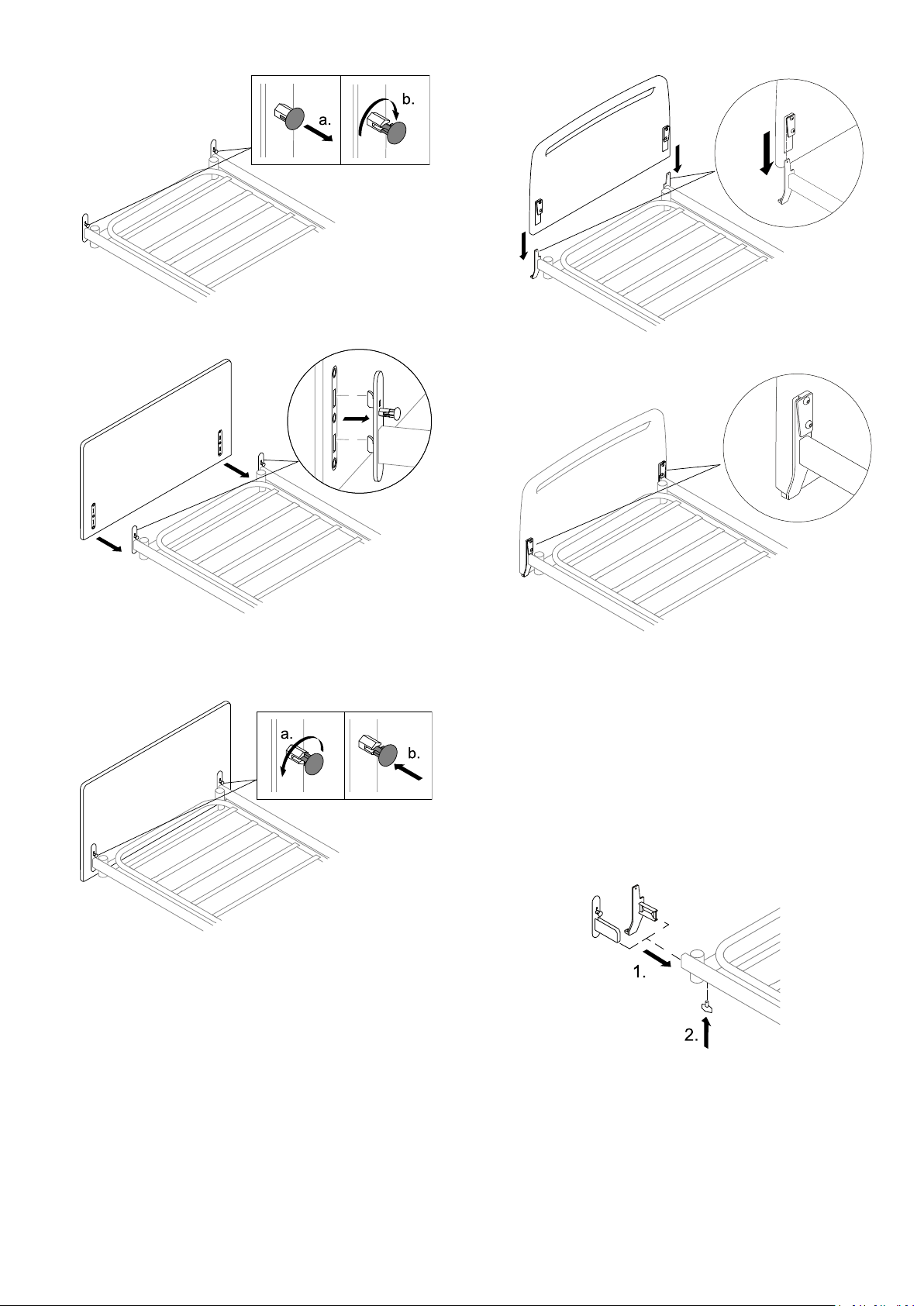 a.
b.

a.
b.

1.
2.