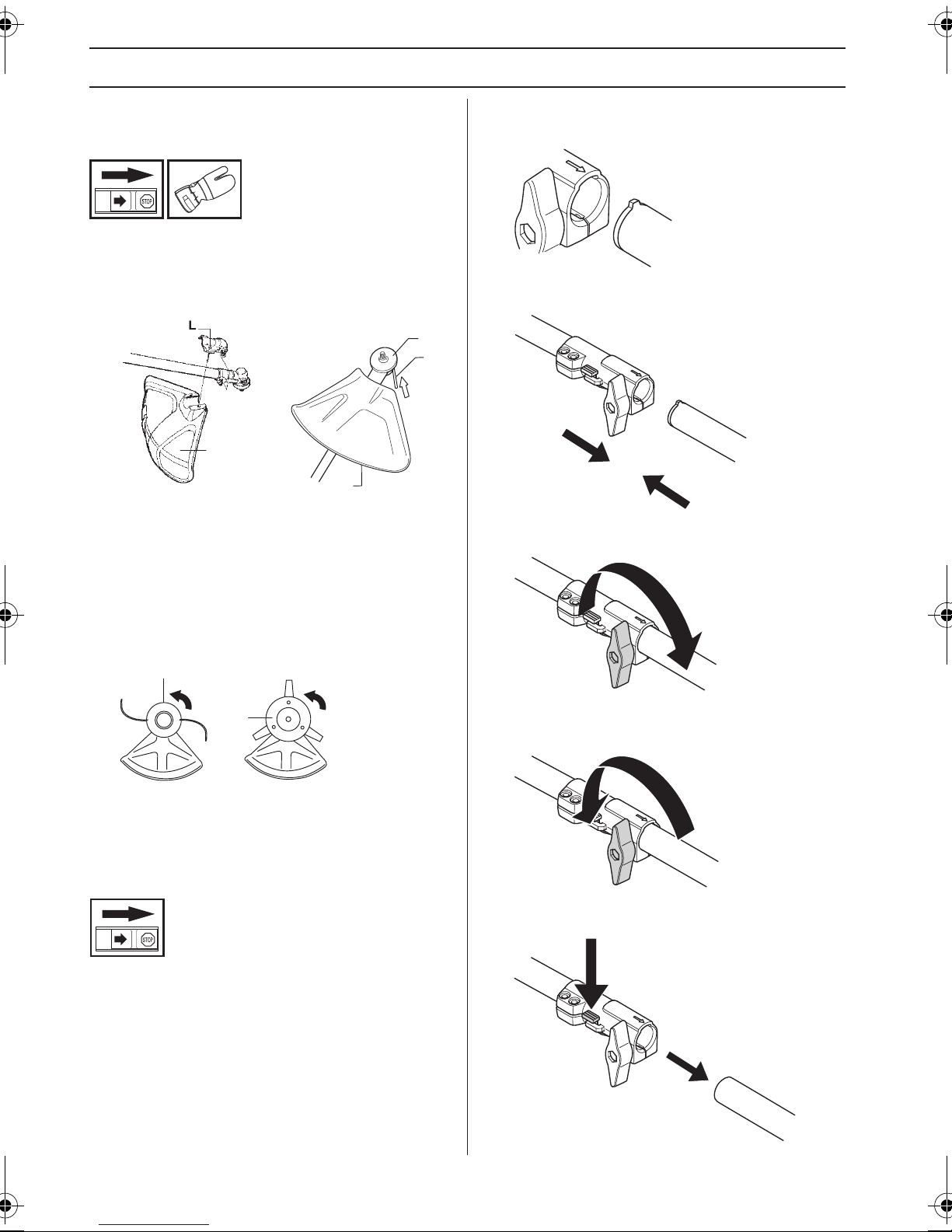 STOP

L

STOP