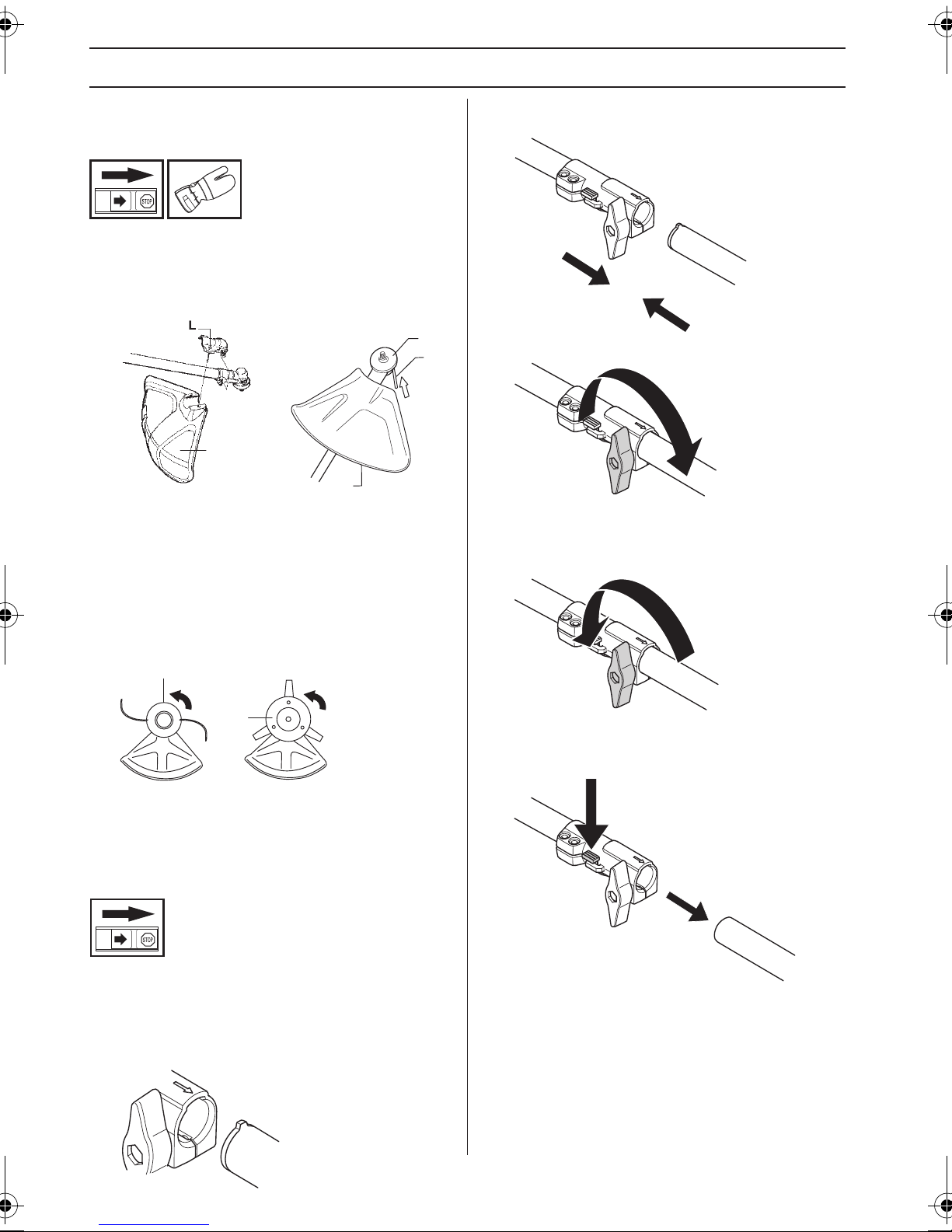 STOP

L

STOP