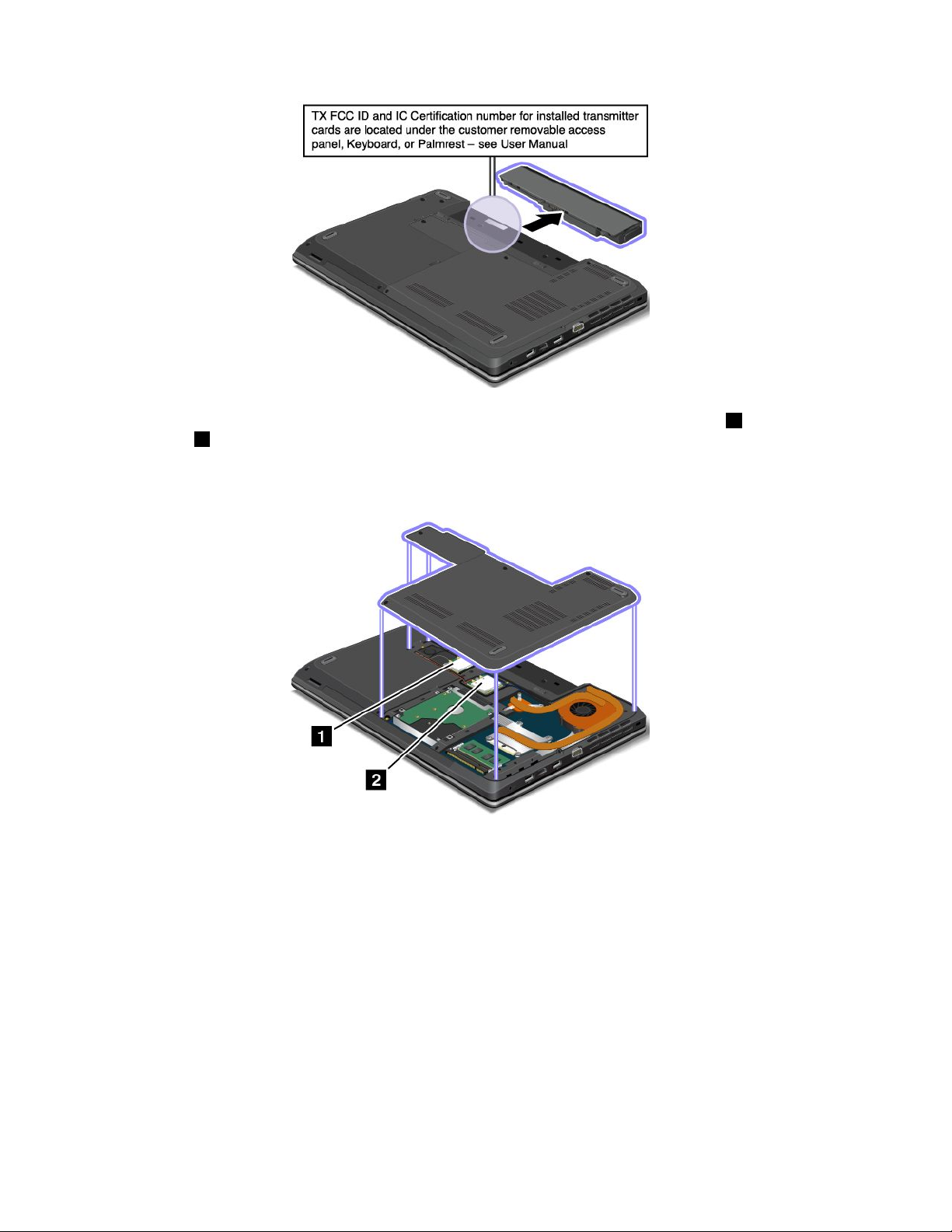 TX FCC ID and IC Certification number for installed transmitter cards are located under the customer removable access panel, Keyboard, or Palmrest – see User Manual

1

2