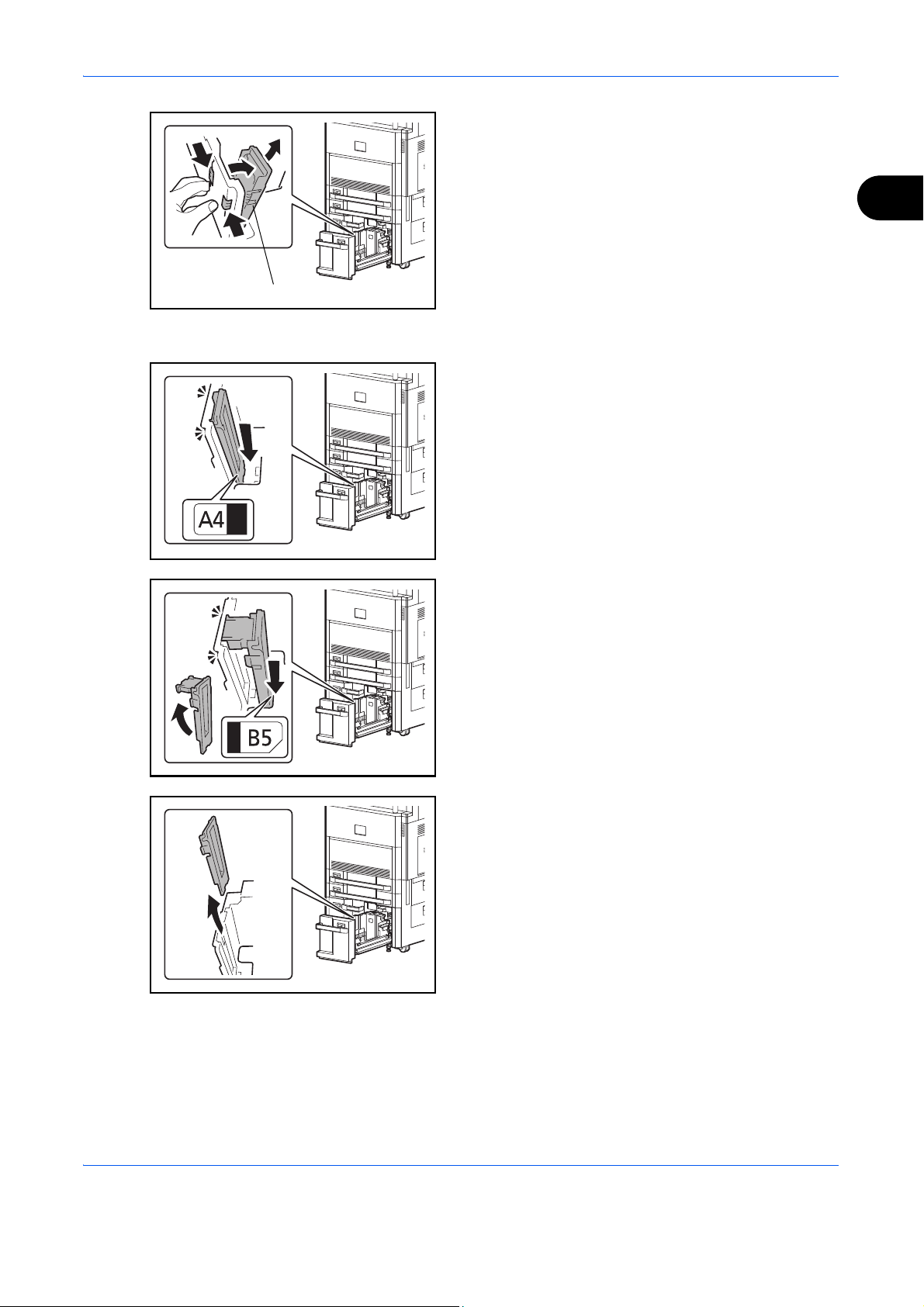 A4

B5