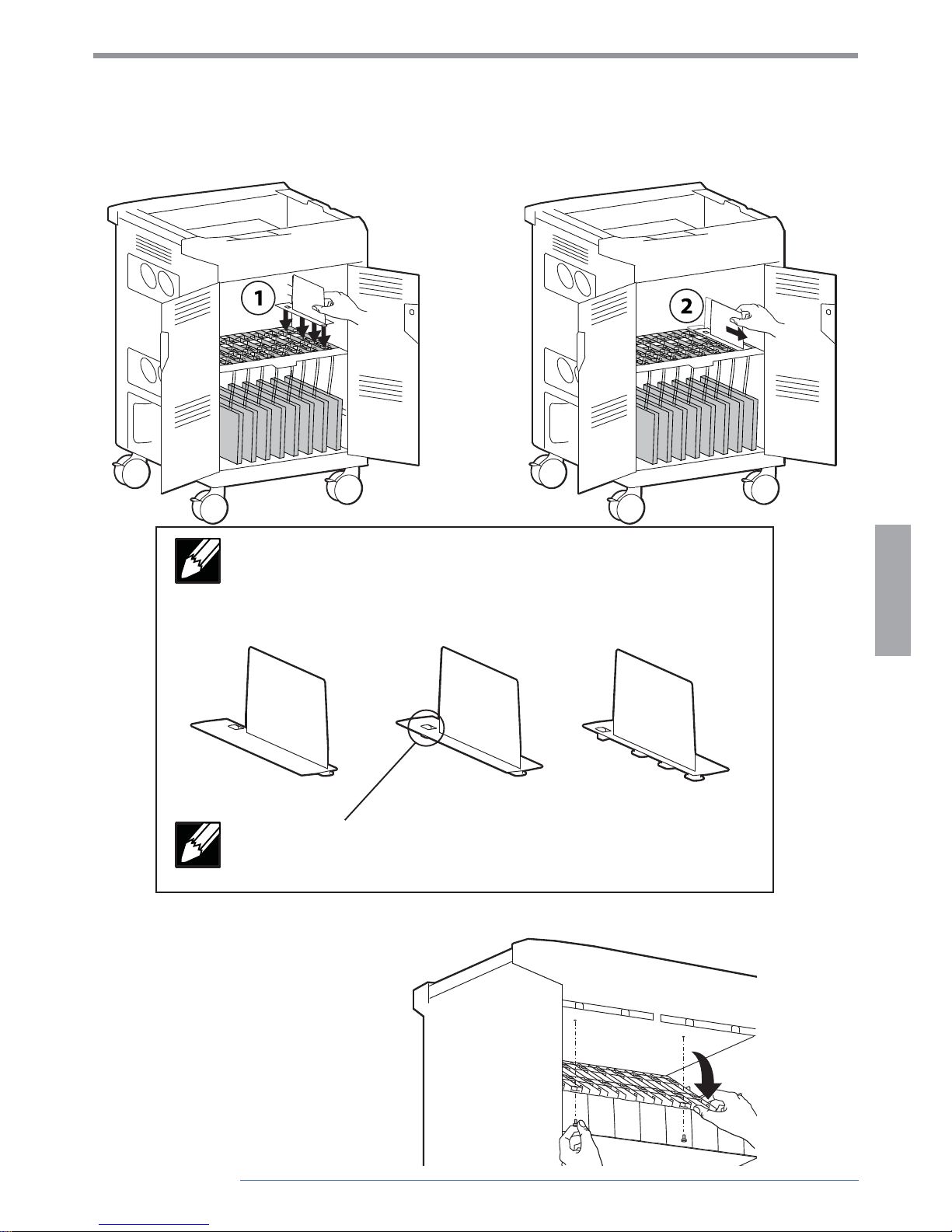 1

2