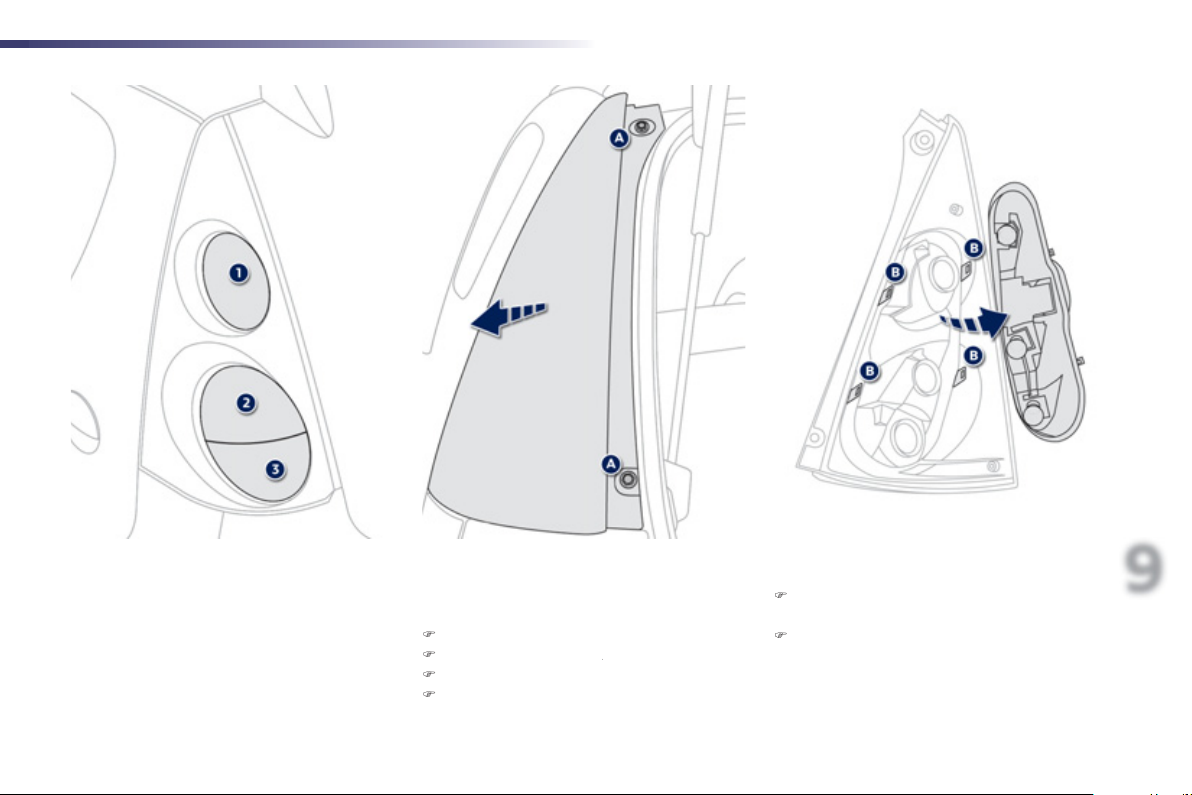 1
2
3
A
A
B
B
B
B
9