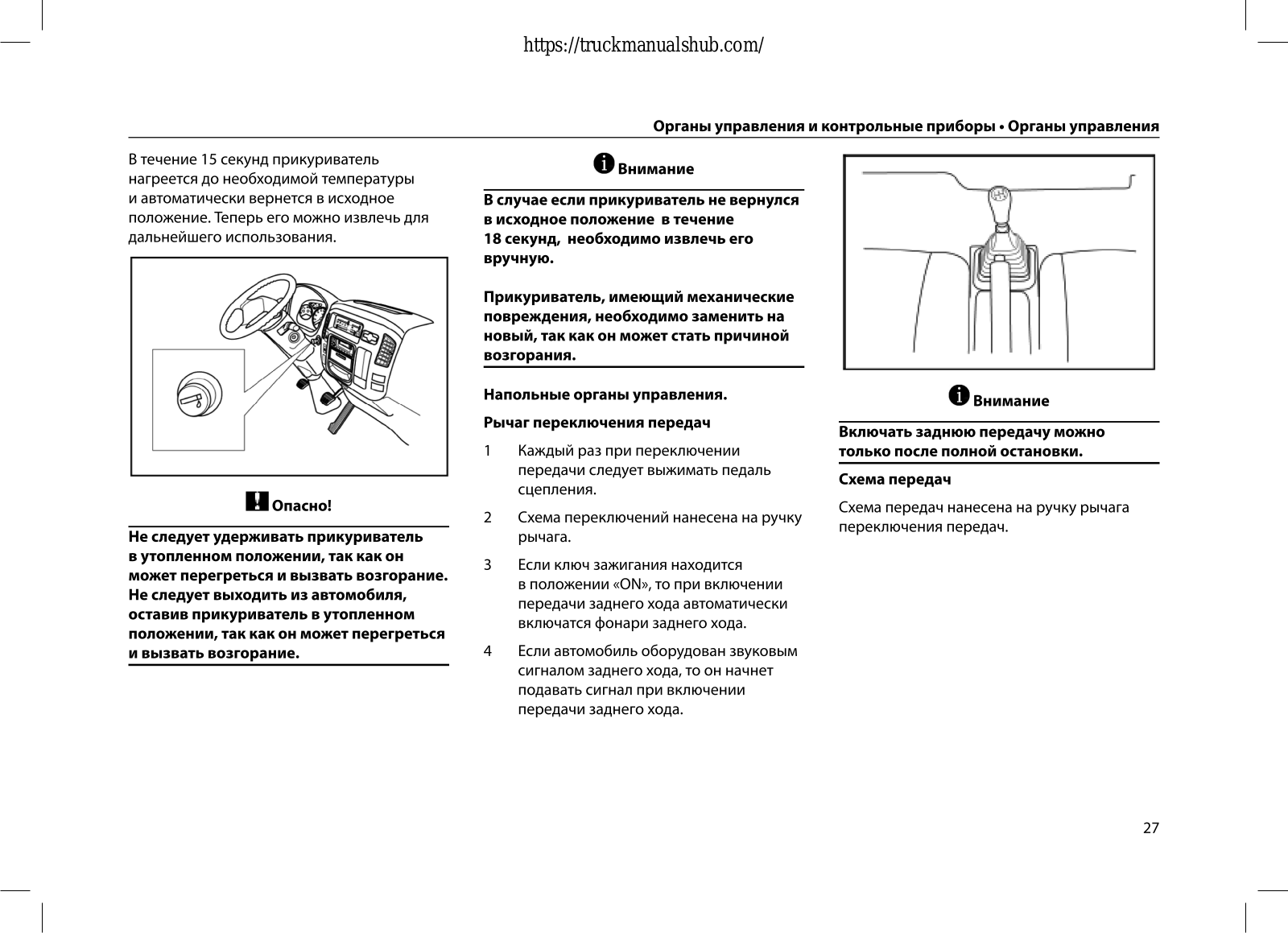 https://truckmanualshub.com/

Органы управления и контрольные приборы • Органы управления

В течение 15 секунд прикуриватель нагреется до необходимой температуры и автоматически вернется в исходное положение. Теперь его можно извлечь для дальнейшего использования.

Опасно!

Не следует удерживать прикуриватель в утопленном положении, так как он может перегреться и вызвать возгорание. Не следует выходить из автомобиля, оставив прикуриватель в утопленном положении, так как он может перегреться и вызвать возгорание.

Внимание

В случае если прикуриватель не вернулся в исходное положение в течение 18 секунд, необходимо извлечь его вручную.

Прикуриватель, имеющий механические повреждения, необходимо заменить на новый, так как он может стать причиной возгорания.

Напольные органы управления.

Рычаг переключения передач

1 Каждый раз при переключении передачи следует выжимать педаль сцепления.

2 Схема переключений нанесена на ручку рычага.

3 Если ключ зажигания находится в положении «ON», то при включении передачи заднего хода автоматически включатся фонари заднего хода.

4 Если автомобиль оборудован звуковым сигналом заднего хода, то он начнет подавать сигнал при включении передачи заднего хода.

Внимание

Включать заднюю передачу можно только после полной остановки.

Схема передач

Схема передач нанесена на ручку рычага переключения передач.

27