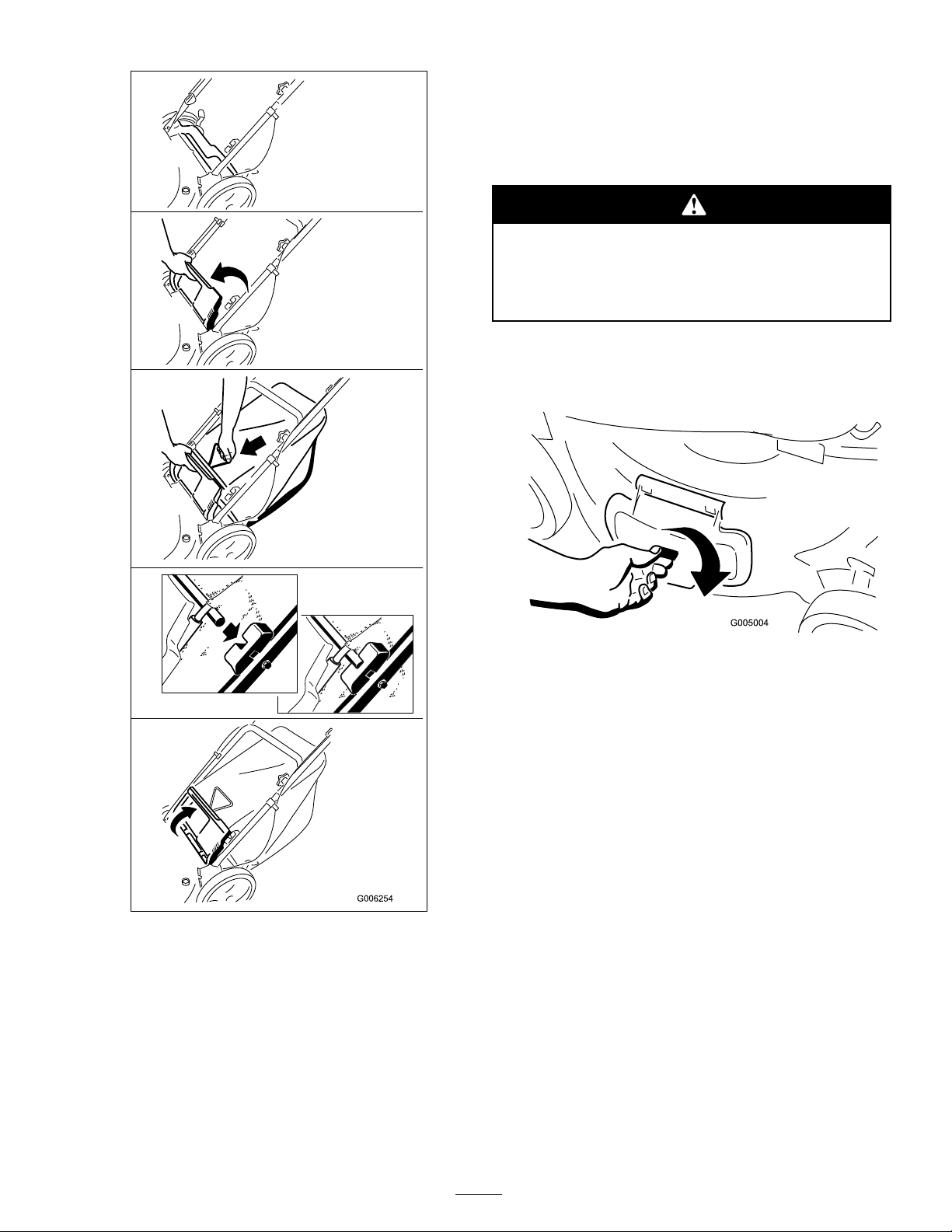 G006254

G005004