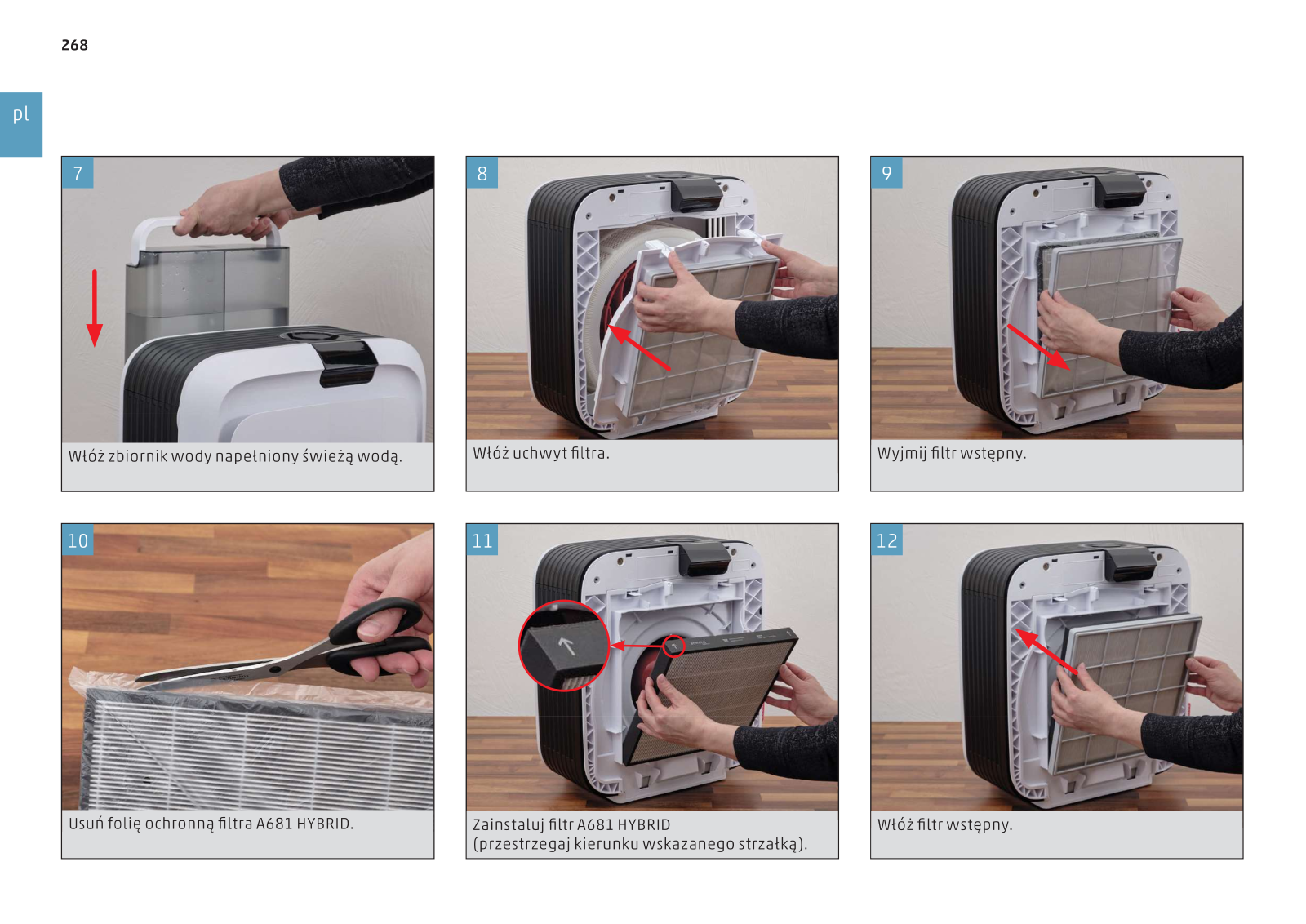 268

pl

7

Włóż zbiornik wody napełniony świeżą wodą.

8

Włóż uchwyt filtra.

9

Wyjmij filtr wstępny.

10

Usuń folię ochronną filtra A681 HYBRID.

11

Zainstaluj filtr A681 HYBRID (przestrzegaj kierunku wskazanego strzałką).

12

Włóż filtr wstępny.