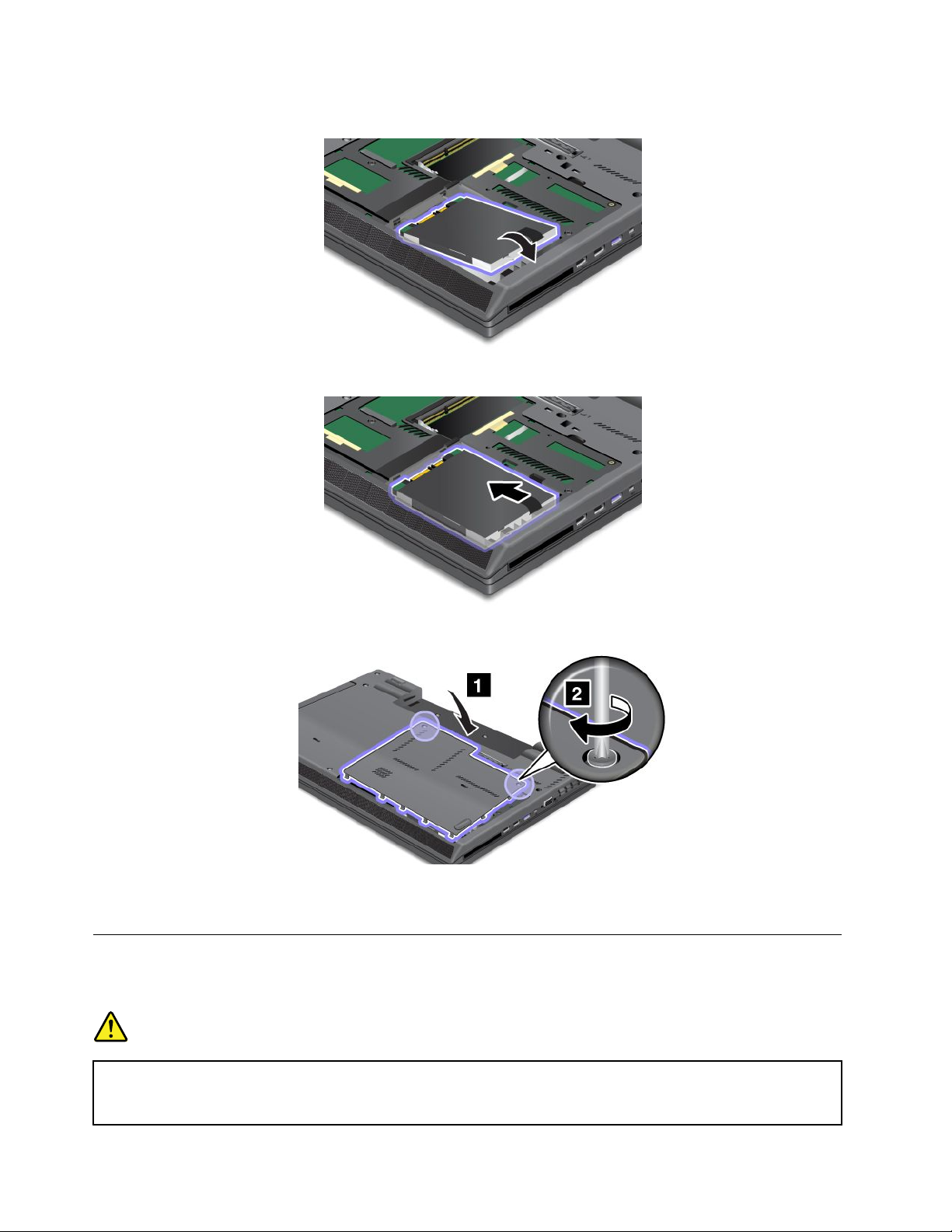 1

2