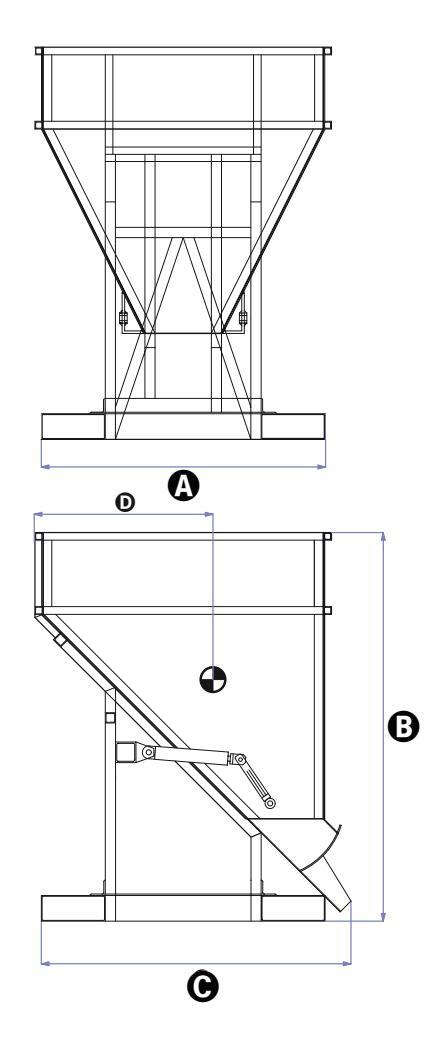 A

D

B

C