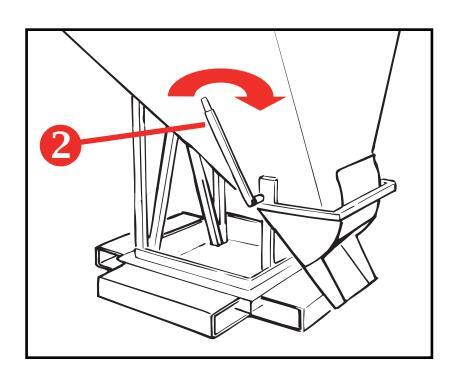 2