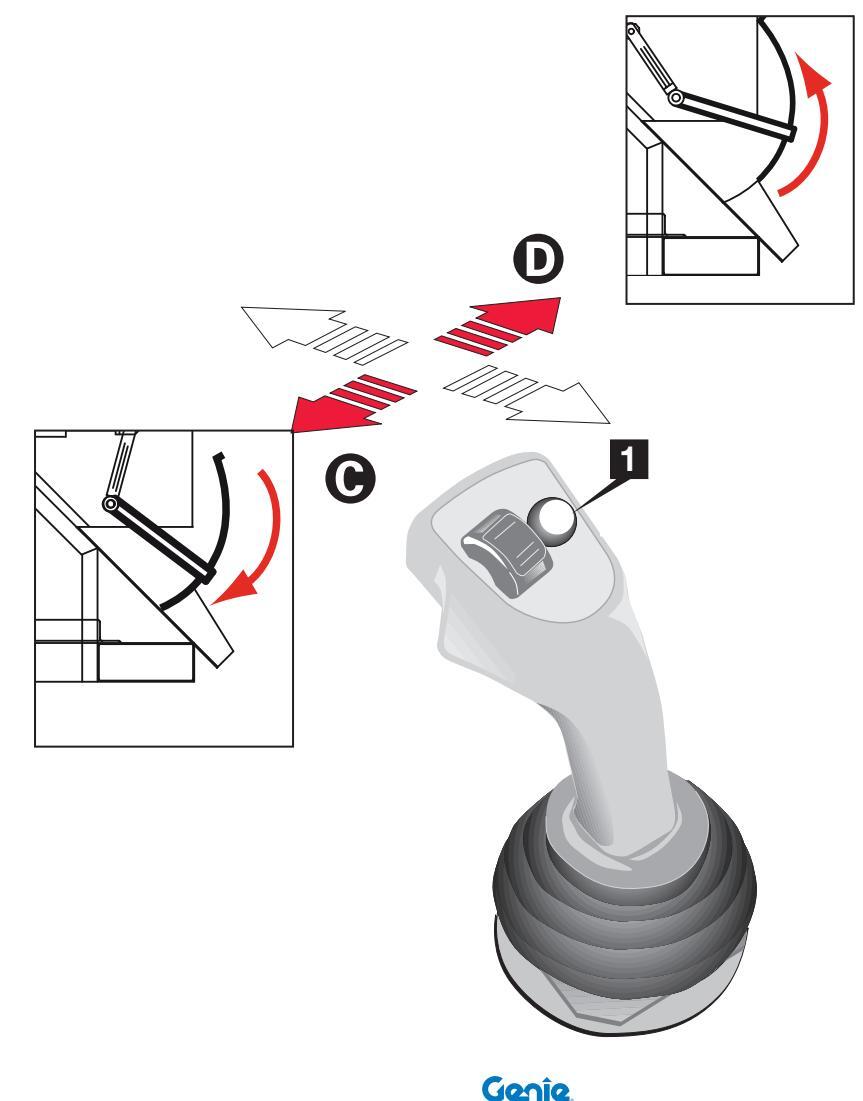 D

C

1

Genie