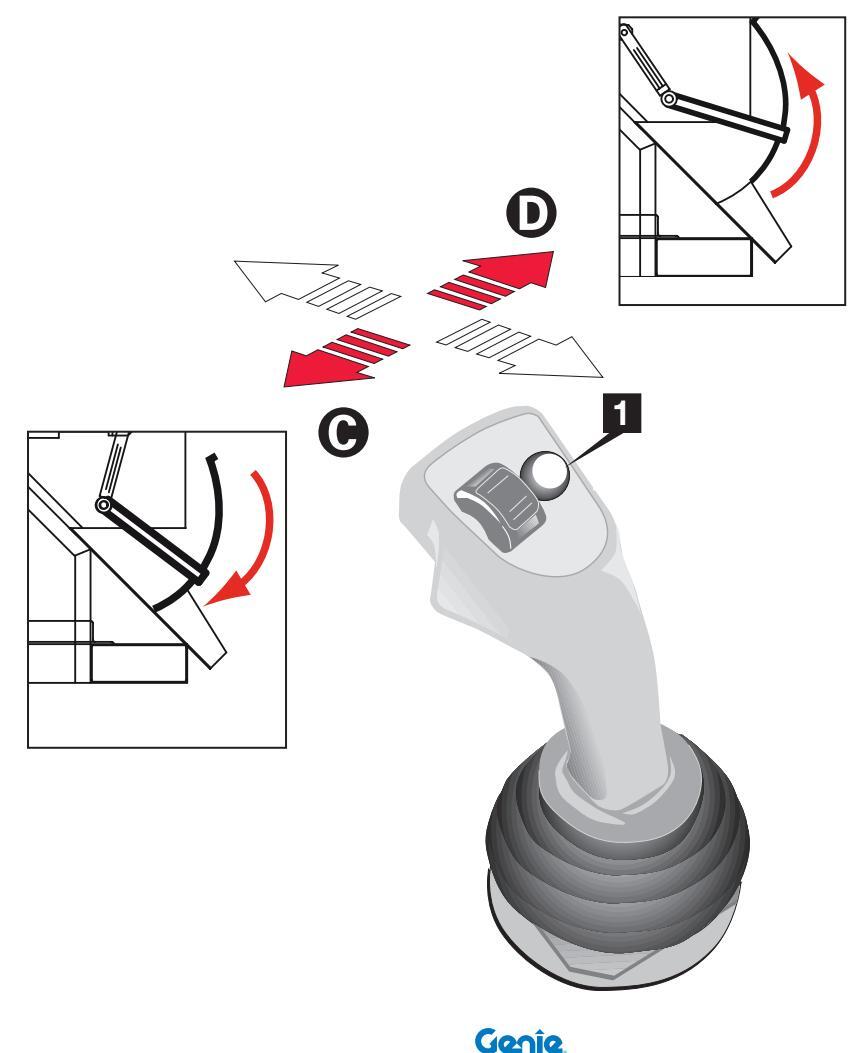 D
C
1
Genie