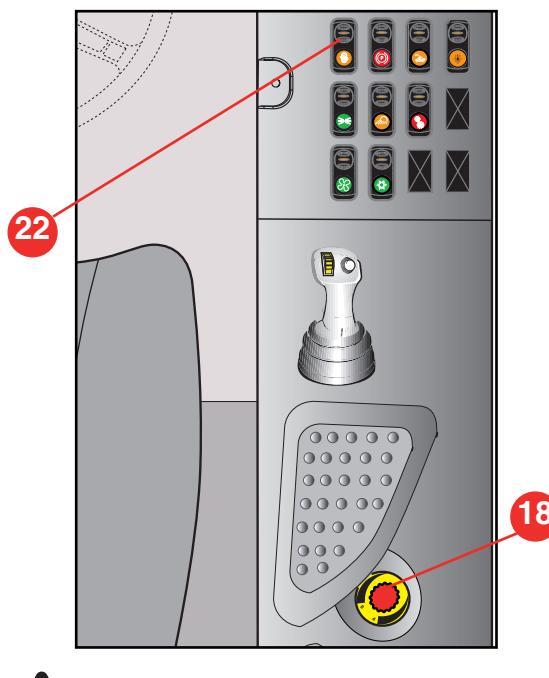 22

18