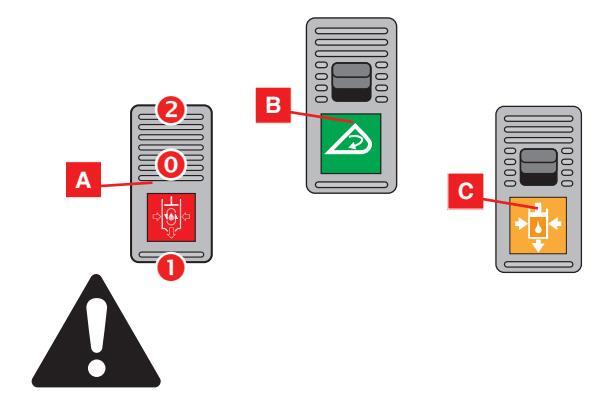 2
0
A
1
B
C