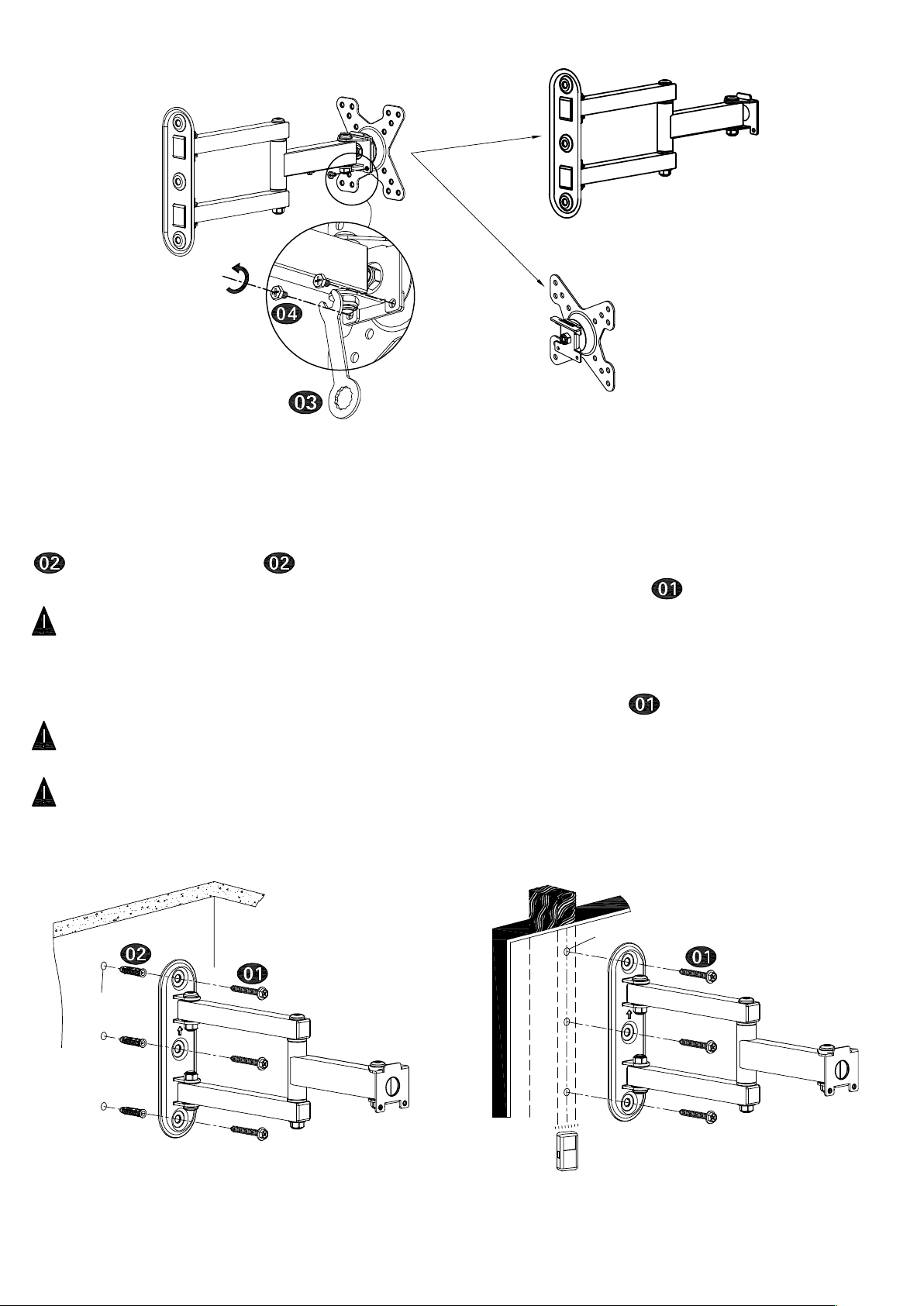 04

03

02

02

01

01

02

01

01