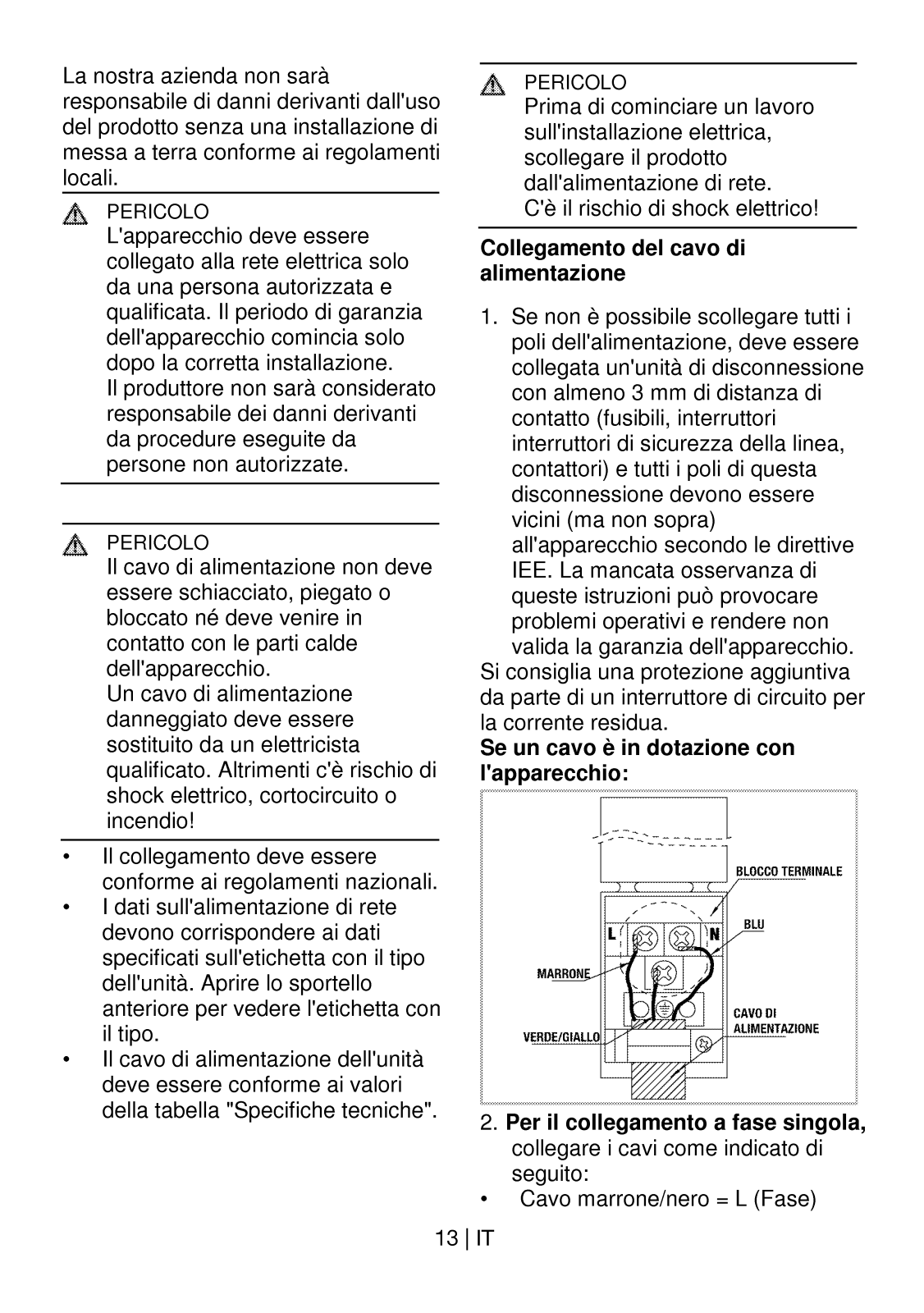 La nostra azienda non sarà responsabile di danni derivanti dall'uso del prodotto senza una installazione di messa a terra conforme ai regolamenti locali.

PERICOLO
L'apparecchio deve essere collegato alla rete elettrica solo da una persona autorizzata e qualificata. Il periodo di garanzia dell'apparecchio comincia solo dopo la corretta installazione.
Il produttore non sarà considerato responsabile dei danni derivanti da procedure eseguite da persone non autorizzate.

PERICOLO
Il cavo di alimentazione non deve essere schiacciato, piegato o bloccato né deve venire in contatto con le parti calde dell'apparecchio.
Un cavo di alimentazione danneggiato deve essere sostituito da un elettricista qualificato. Altrimenti c'è rischio di shock elettrico, cortocircuito o incendio!

• Il collegamento deve essere conforme ai regolamenti nazionali.
• I dati sull'alimentazione di rete devono corrispondere ai dati specificati sull'etichetta con il tipo dell'unità. Aprire lo sportello anteriore per vedere l'etichetta con il tipo.
• Il cavo di alimentazione dell'unità deve essere conforme ai valori della tabella "Specifiche tecniche".

PERICOLO
Prima di cominciare un lavoro sull'installazione elettrica, scollegare il prodotto dall'alimentazione di rete.
C'è il rischio di shock elettrico!

Collegamento del cavo di alimentazione

1. Se non è possibile scollegare tutti i poli dell'alimentazione, deve essere collegata un'unità di disconnessione con almeno 3 mm di distanza di contatto (fusibili, interruttori interruttori di sicurezza della linea, contattori) e tutti i poli di questa disconnessione devono essere vicini (ma non sopra) all'apparecchio secondo le direttive IEE. La mancata osservanza di queste istruzioni può provocare problemi operativi e rendere non valida la garanzia dell'apparecchio.
Si consiglia una protezione aggiuntiva da parte di un interruttore di circuito per la corrente residua.
Se un cavo è in dotazione con l'apparecchio:

BLOCCO TERMINALE
BLU
L
N
MARRONE
CAVO DI ALIMENTAZIONE
VERDE/GIALLO

2. Per il collegamento a fase singola, collegare i cavi come indicato di seguito:
• Cavo marrone/nero = L (Fase)

13 | IT