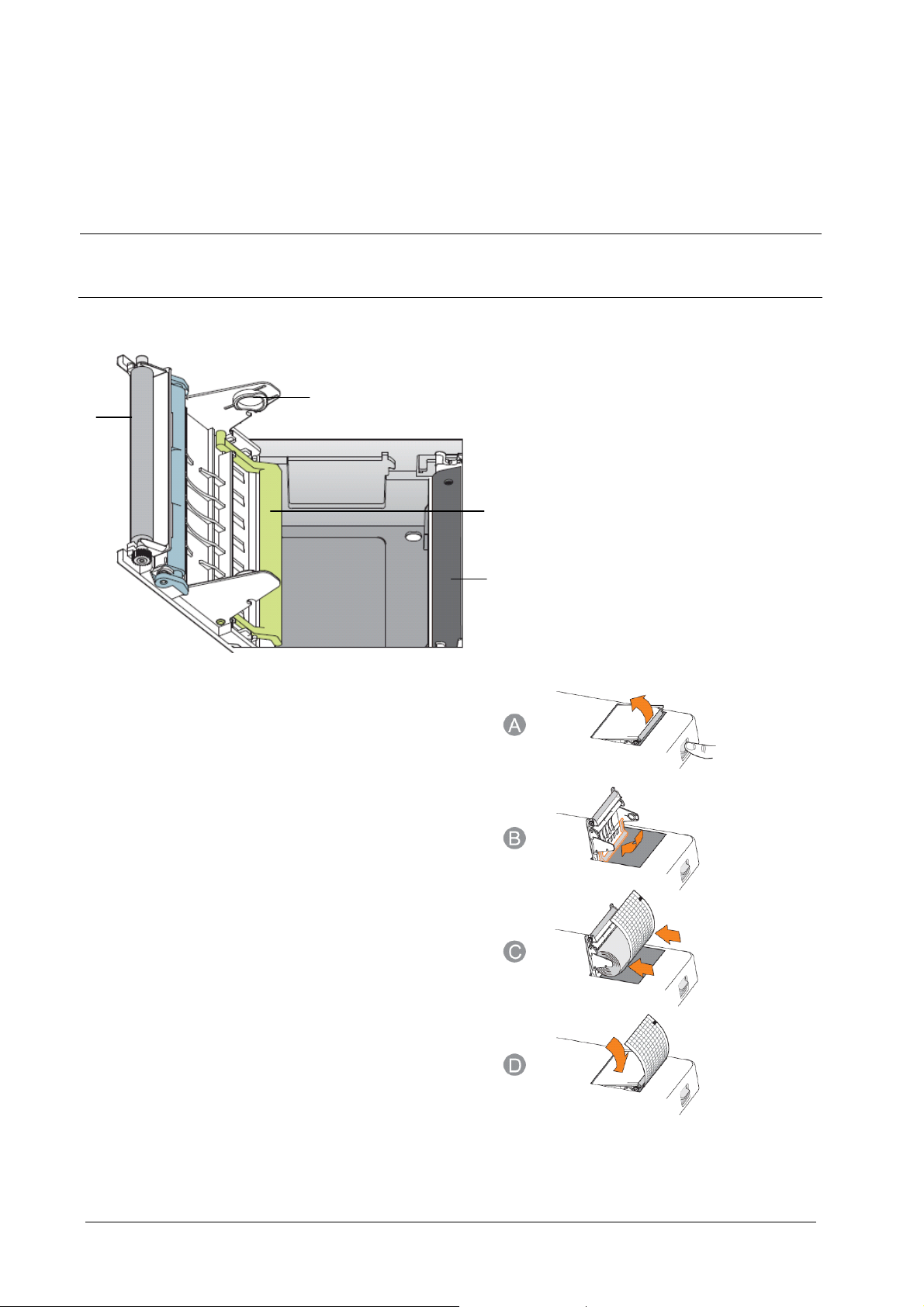 A

B

C

D