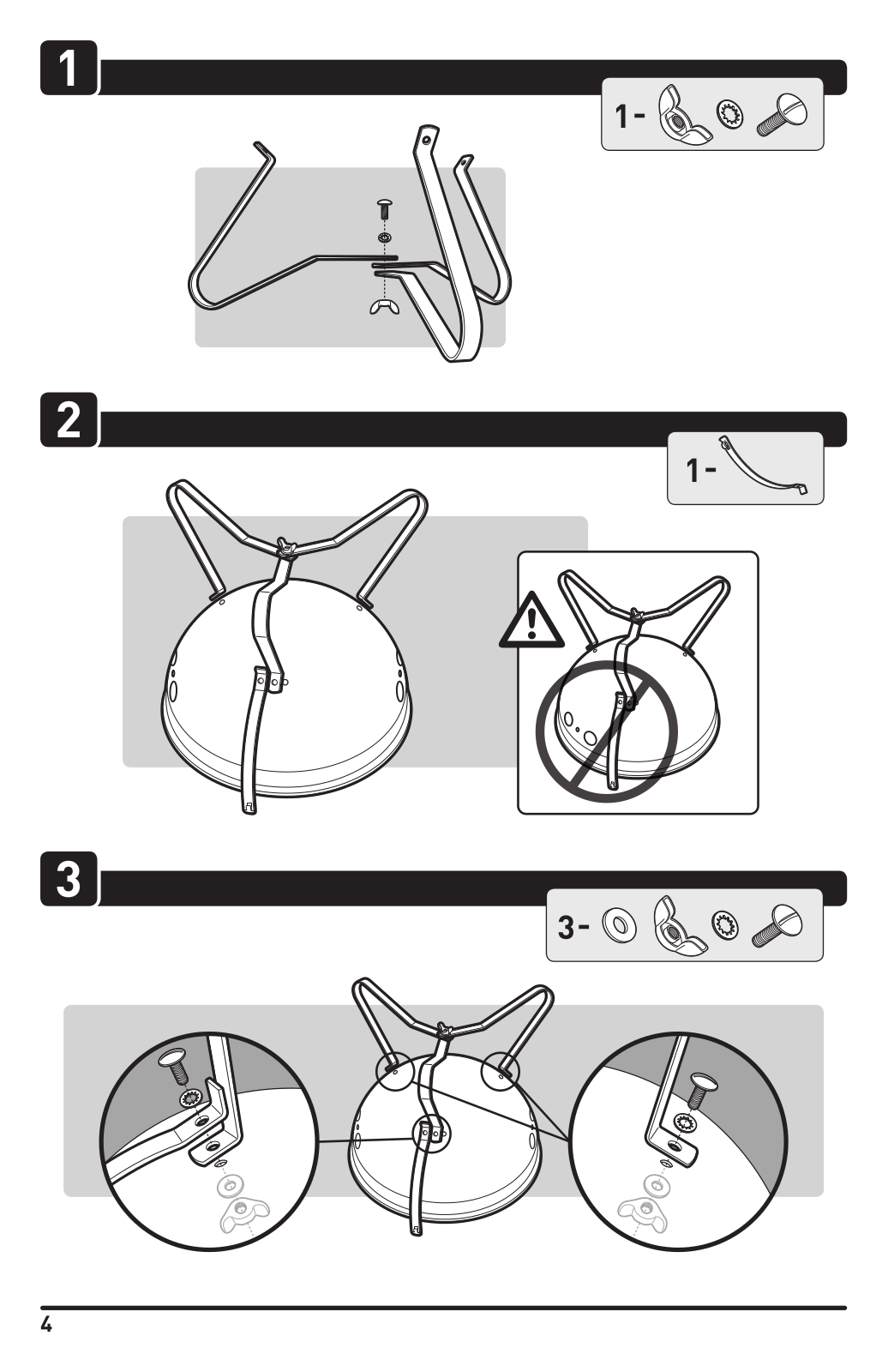 1

1-

2

1-

3

3-

4