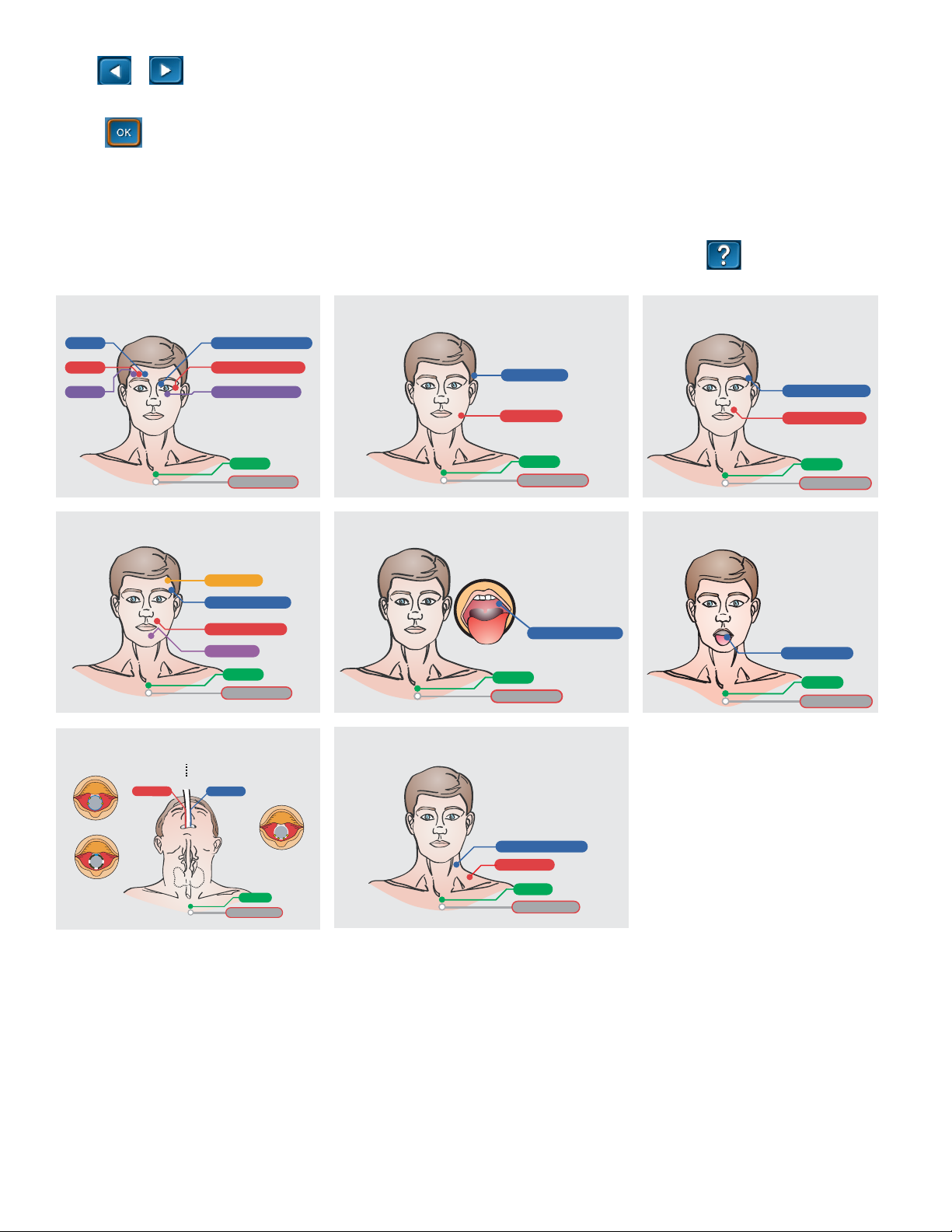 OK

?