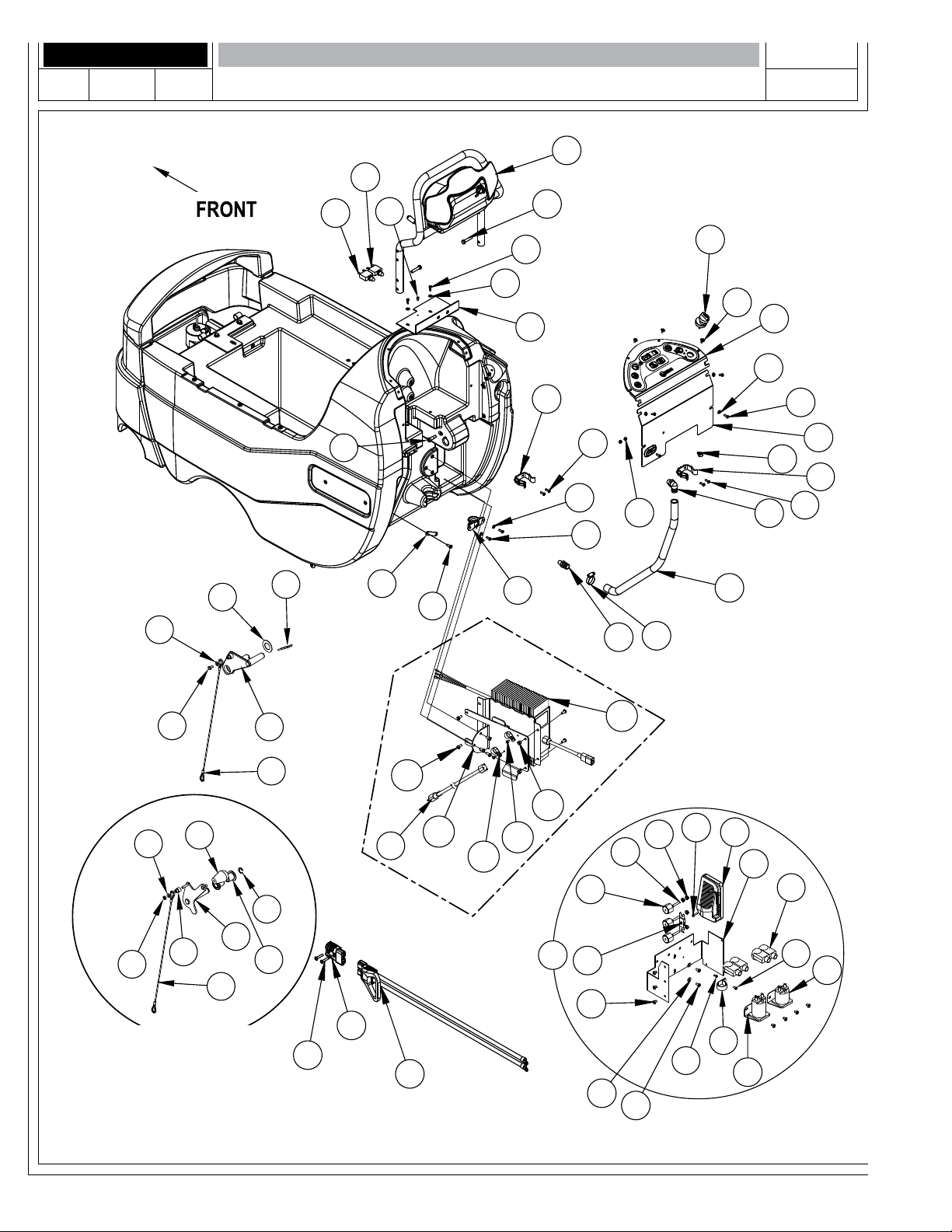 FRONT