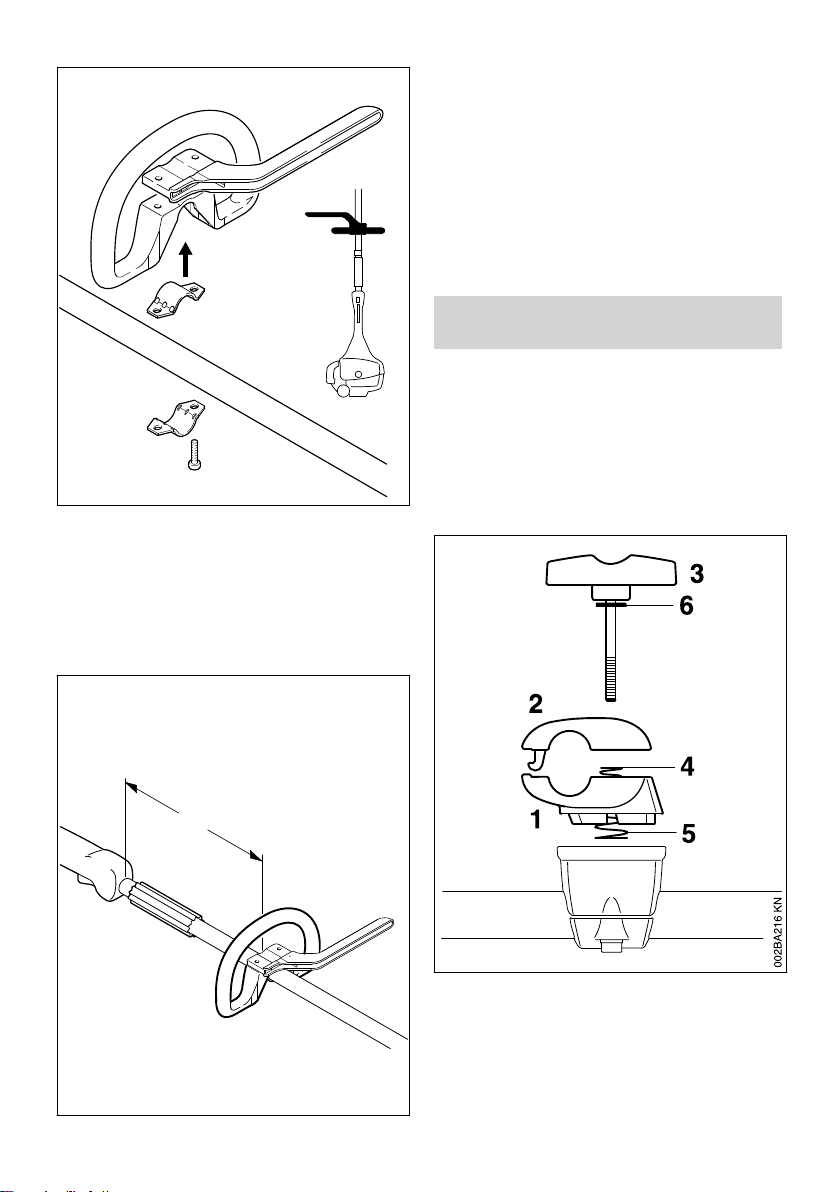 3
6
2
4
1
5
002BA216 KN