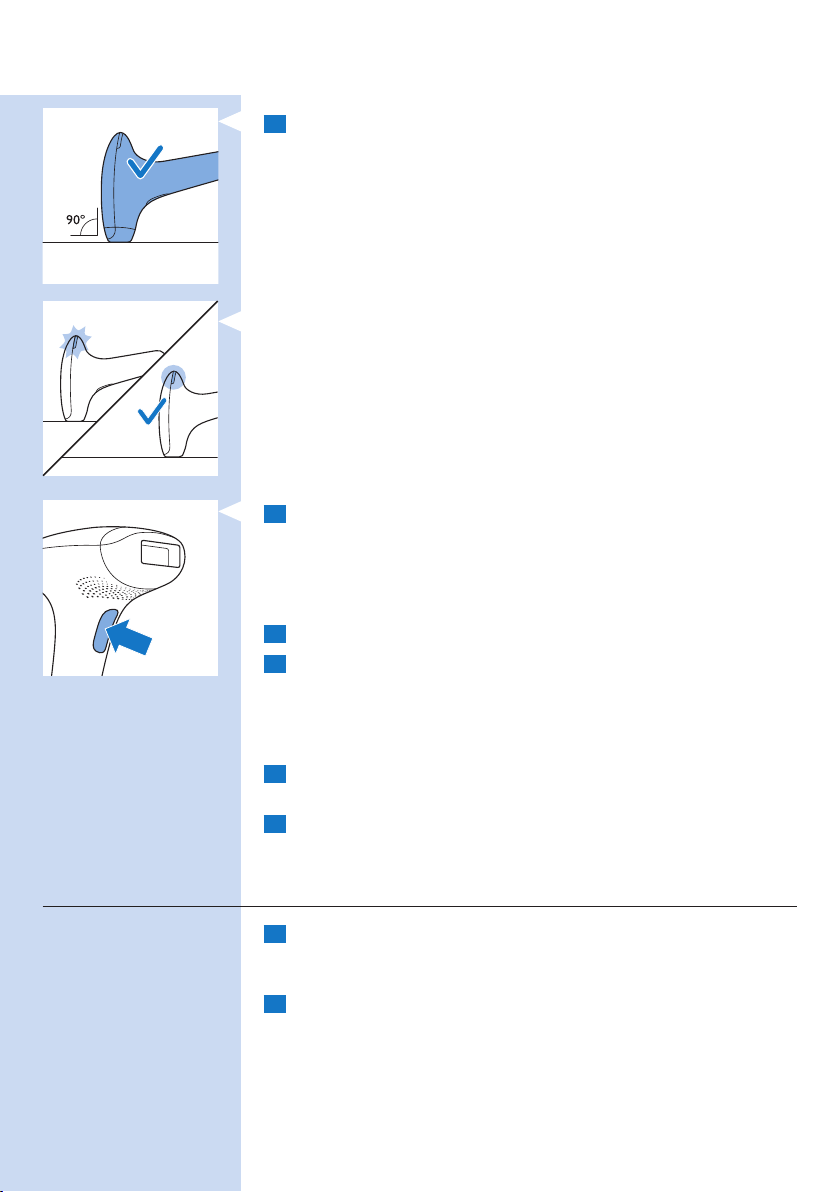 90°