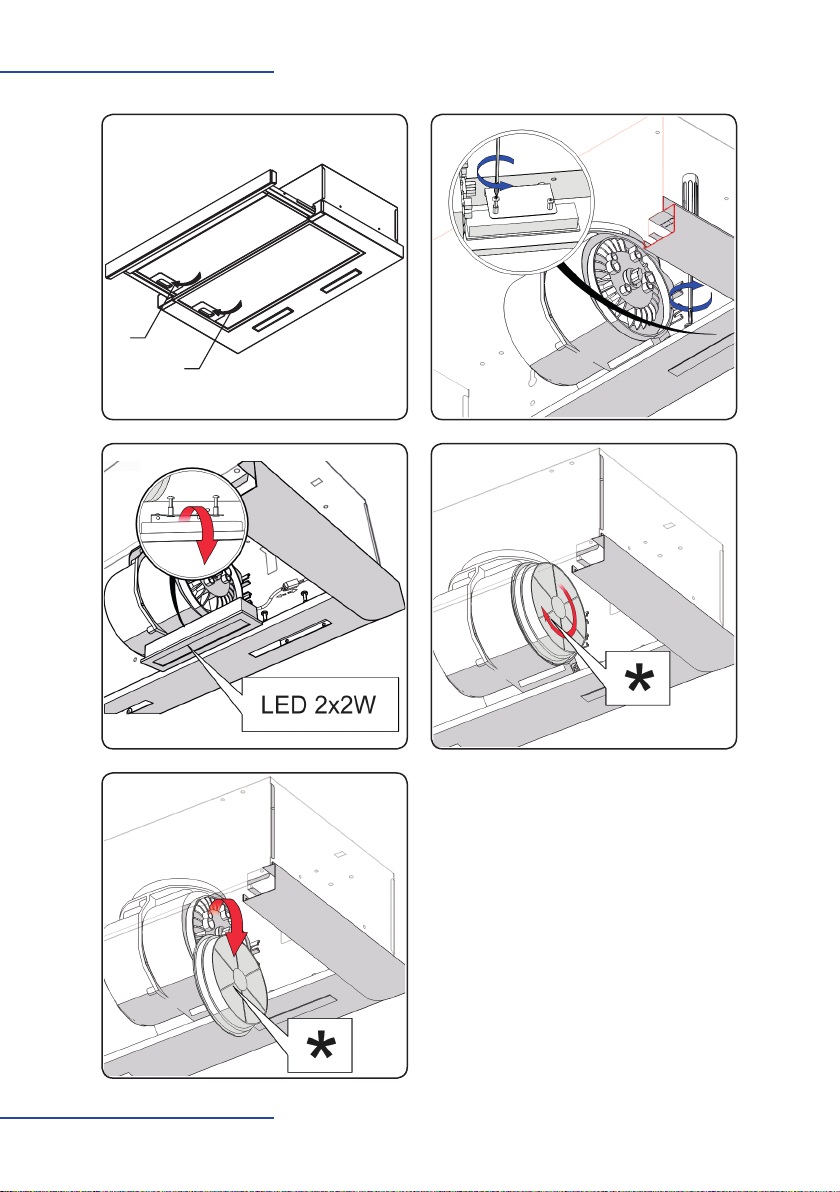 LED 2x2W

*

*