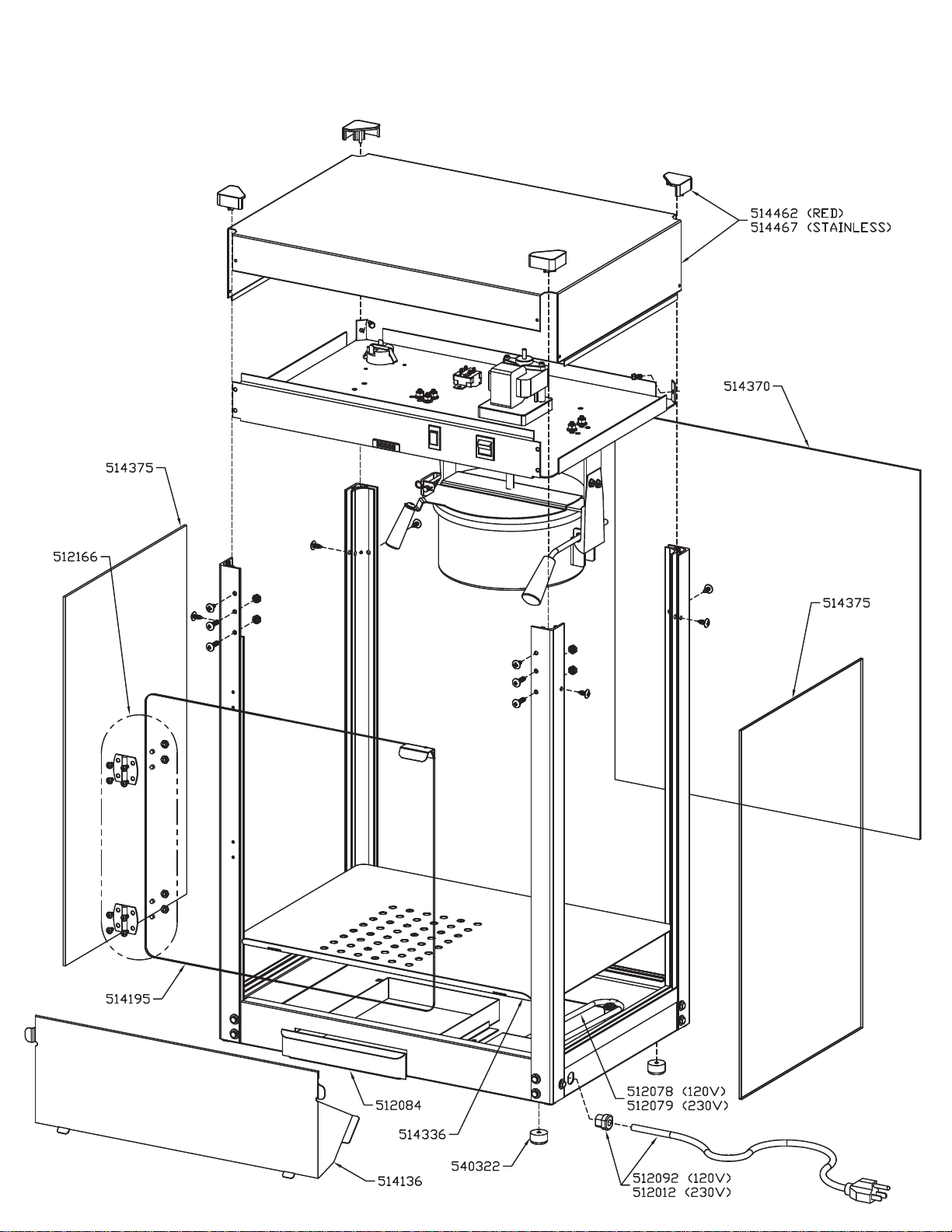 514462 (RED)
514467 (STAINLESS)

514370

514375

512166

514375

514195

512084

514336

540322

514136

512078 (120V)
512079 (230V)

512092 (120V)
512012 (230V)