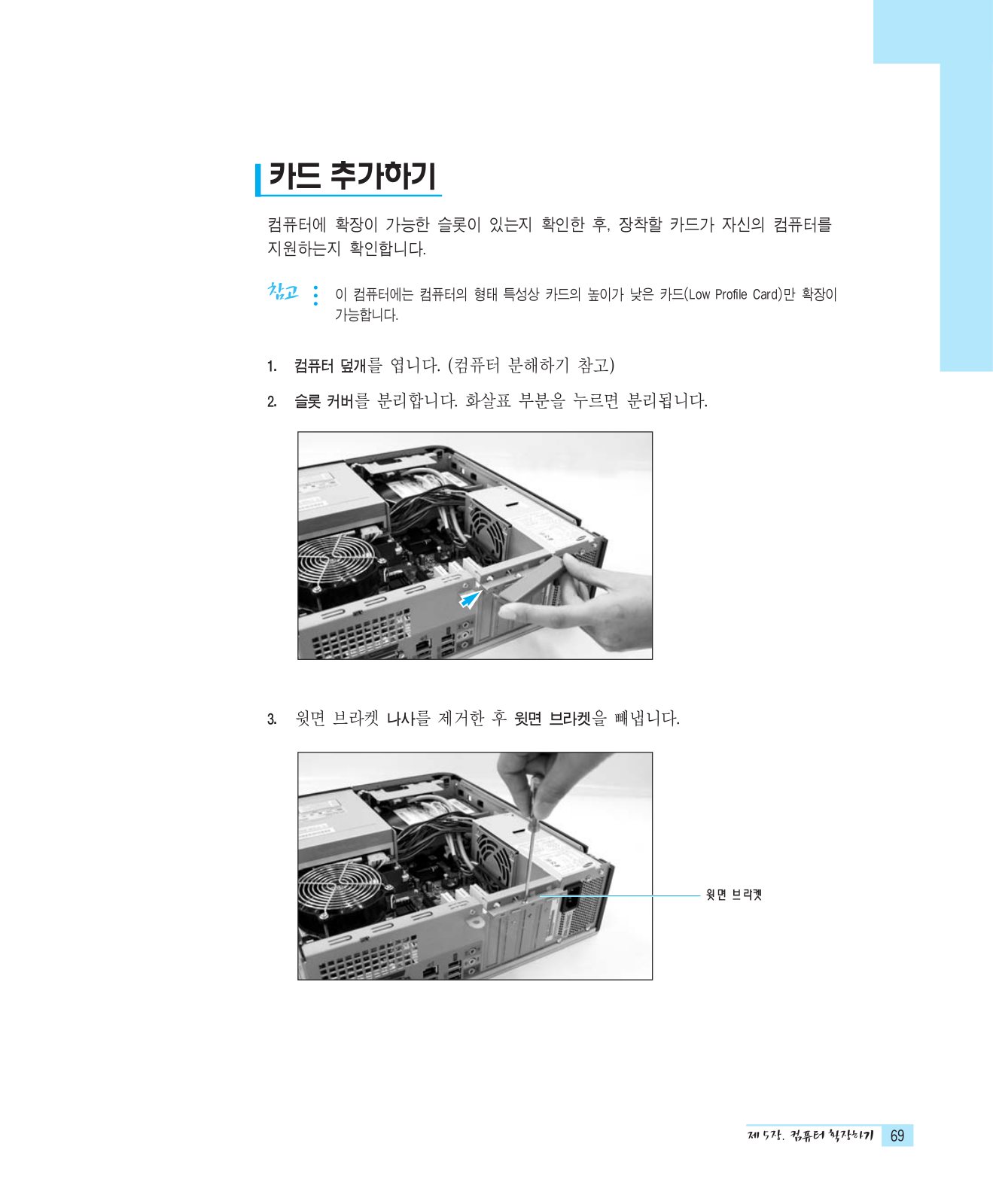 카드 추가하기

컴퓨터에 확장이 가능한 슬롯이 있는지 확인한 후, 장착할 카드가 자신의 컴퓨터를 지원하는지 확인합니다.

참고 : 이 컴퓨터에는 컴퓨터의 형태 특성상 카드의 높이가 낮은 카드(Low Profile Card)만 확장이 가능합니다.

1. 컴퓨터 덮개를 엽니다. (컴퓨터 분해하기 참고)

2. 슬롯 커버를 분리합니다. 화살표 부분을 누르면 분리됩니다.

3. 윗면 브라켓 나사를 제거한 후 윗면 브라켓을 빼냅니다.

윗면 브라켓

제 5장. 컴퓨터 확장하기 69