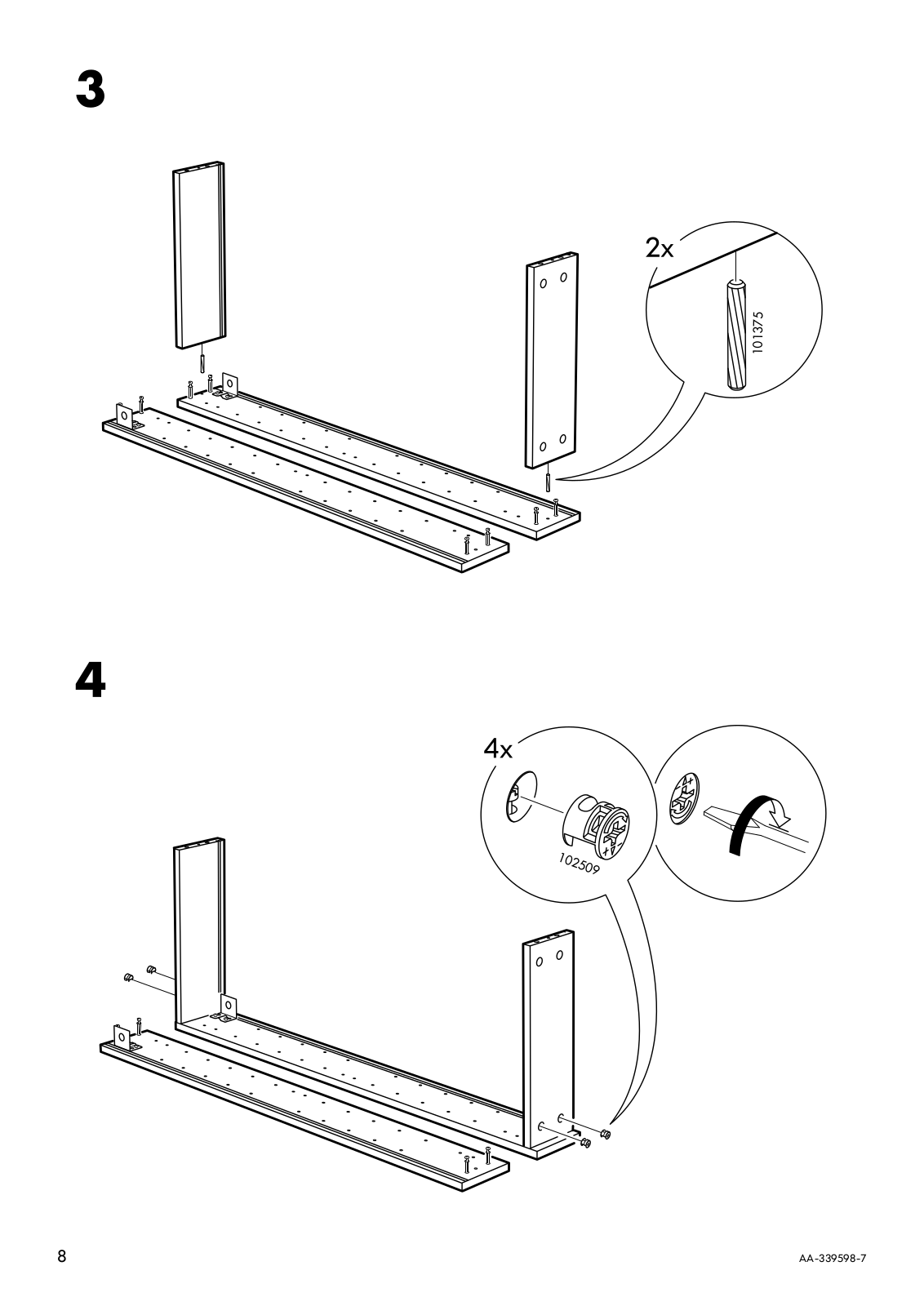 3

2x

101375

4

4x

102509

8

AA-339598-7